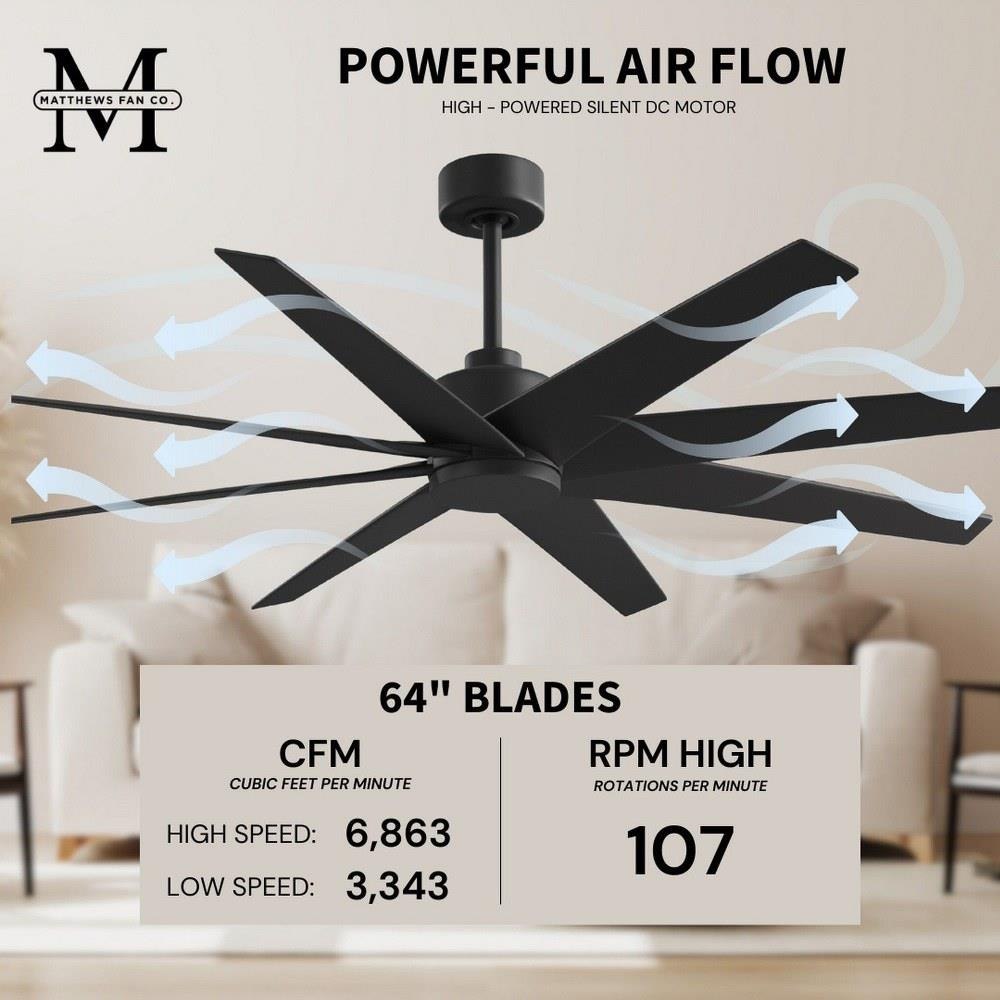 M
MATTHEWS FAN CO.

POWERFUL AIR FLOW

HIGH - POWERED SILENT DC MOTOR

64" BLADES

CFM
CUBIC FEET PER MINUTE

HIGH SPEED: 6,863
LOW SPEED: 3,343

RPM HIGH
ROTATIONS PER MINUTE

107