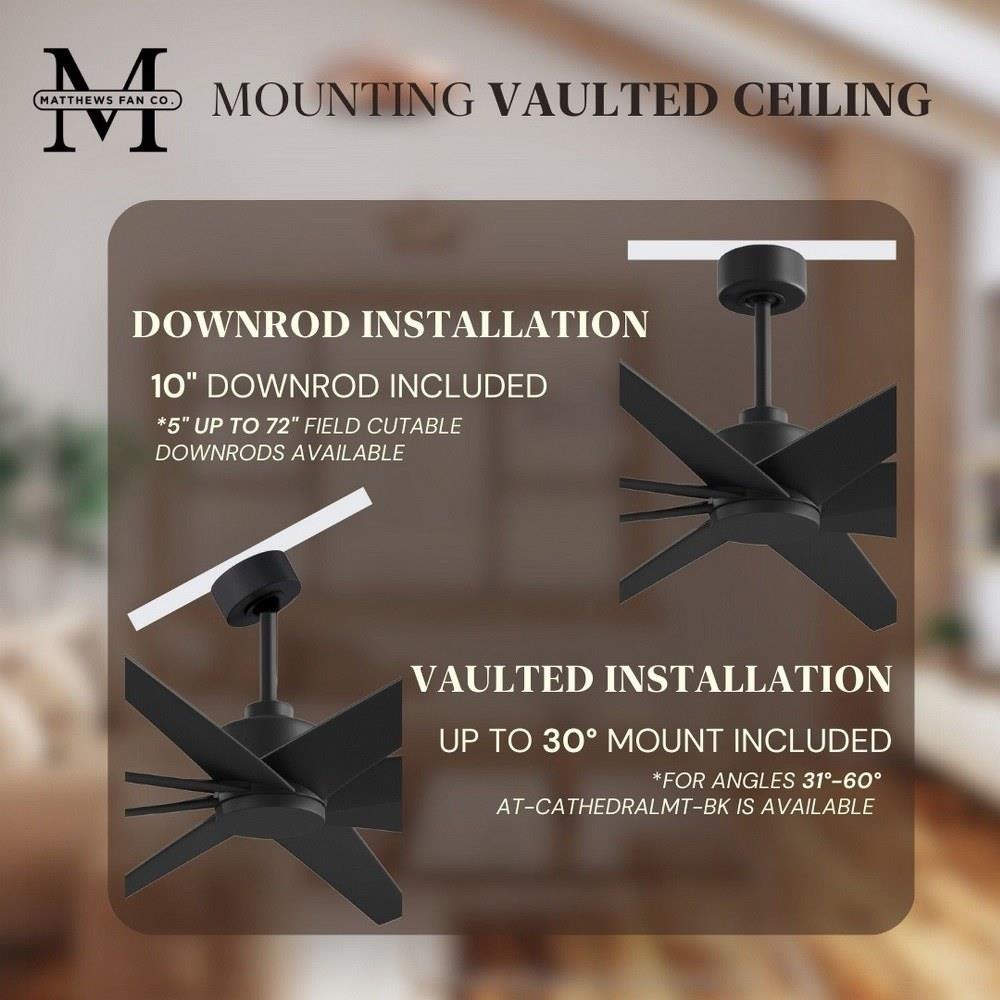 M
MATTHEWS FAN CO.

MOUNTING VAULTED CEILING

DOWNROD INSTALLATION

10" DOWNROD INCLUDED

*5" UP TO 72" FIELD CUTABLE DOWNRODS AVAILABLE

VAULTED INSTALLATION

UP TO 30° MOUNT INCLUDED

*FOR ANGLES 31°-60° AT-CATHEDRALMT-BK IS AVAILABLE