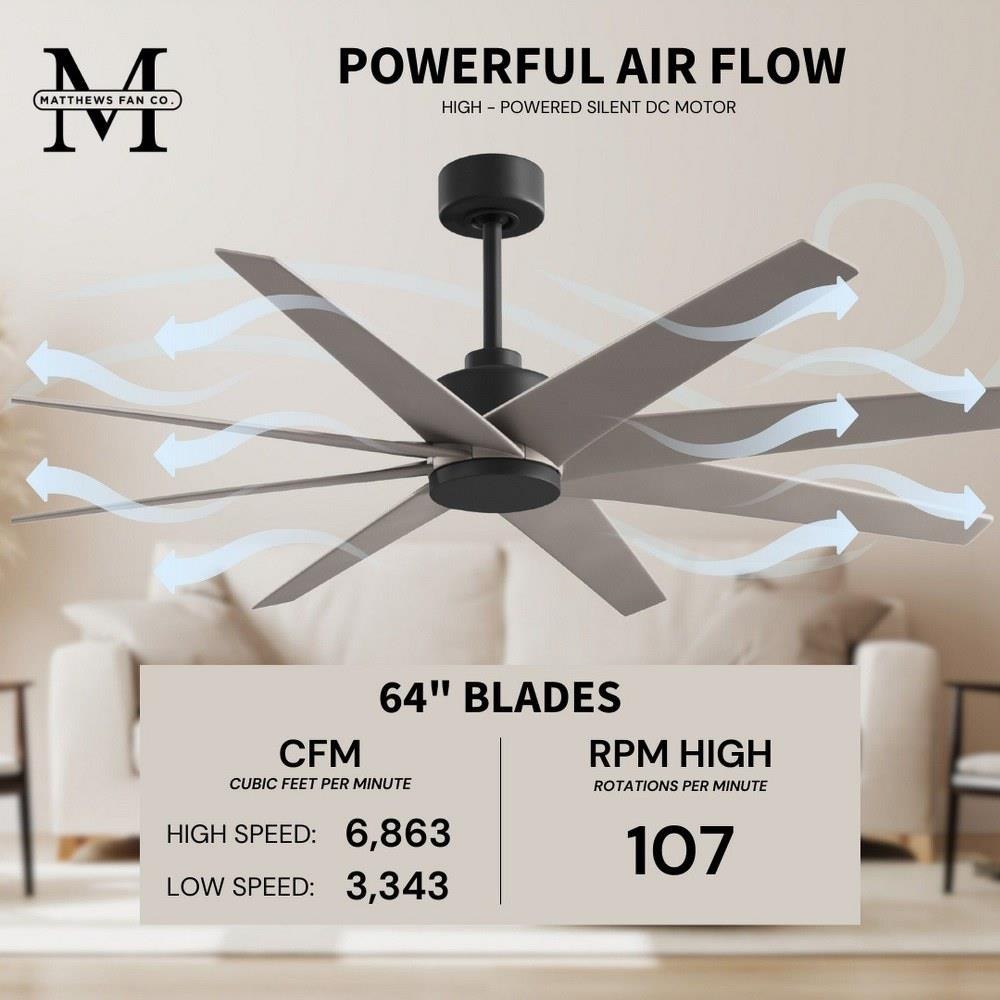 M
MATTHEWS FAN CO.

POWERFUL AIR FLOW
HIGH - POWERED SILENT DC MOTOR

64" BLADES

CFM
CUBIC FEET PER MINUTE

HIGH SPEED: 6,863
LOW SPEED: 3,343

RPM HIGH
ROTATIONS PER MINUTE

107