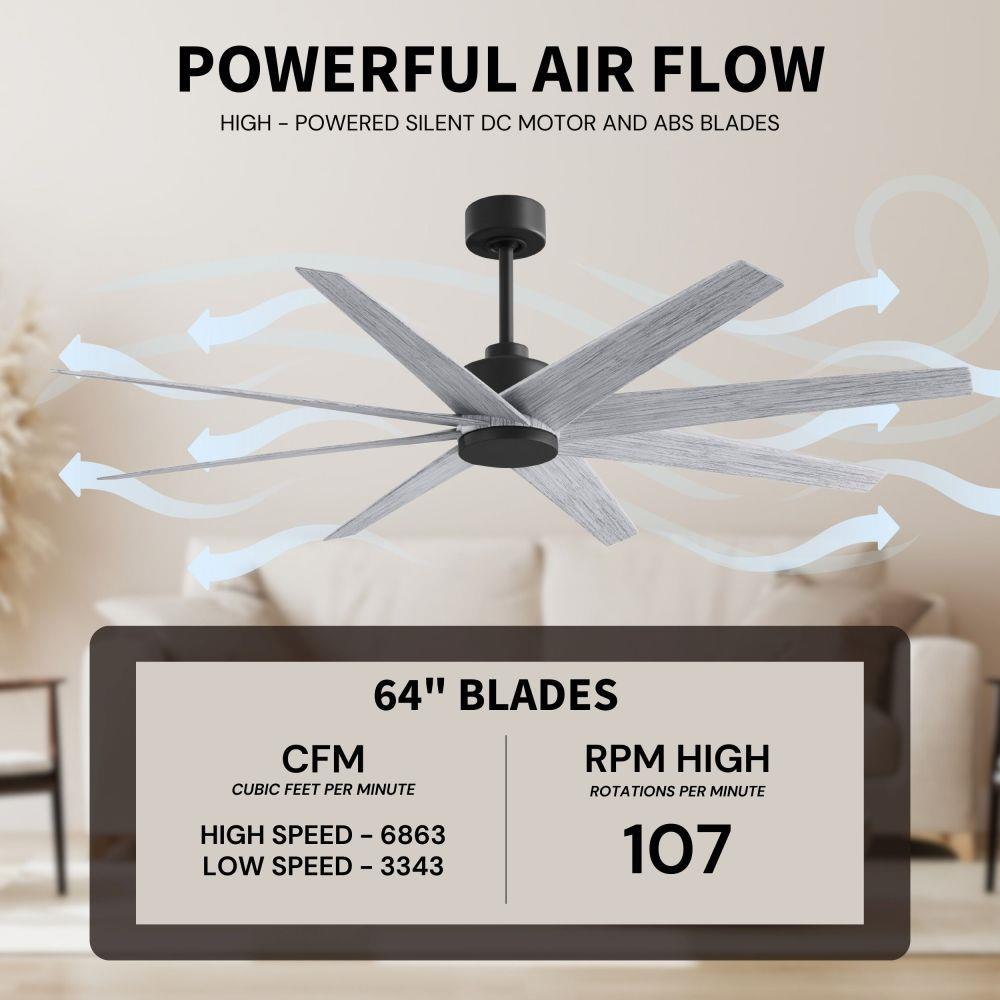 POWERFUL AIR FLOW

HIGH - POWERED SILENT DC MOTOR AND ABS BLADES

64" BLADES

CFM
CUBIC FEET PER MINUTE

HIGH SPEED - 6863
LOW SPEED - 3343

RPM HIGH
ROTATIONS PER MINUTE

107