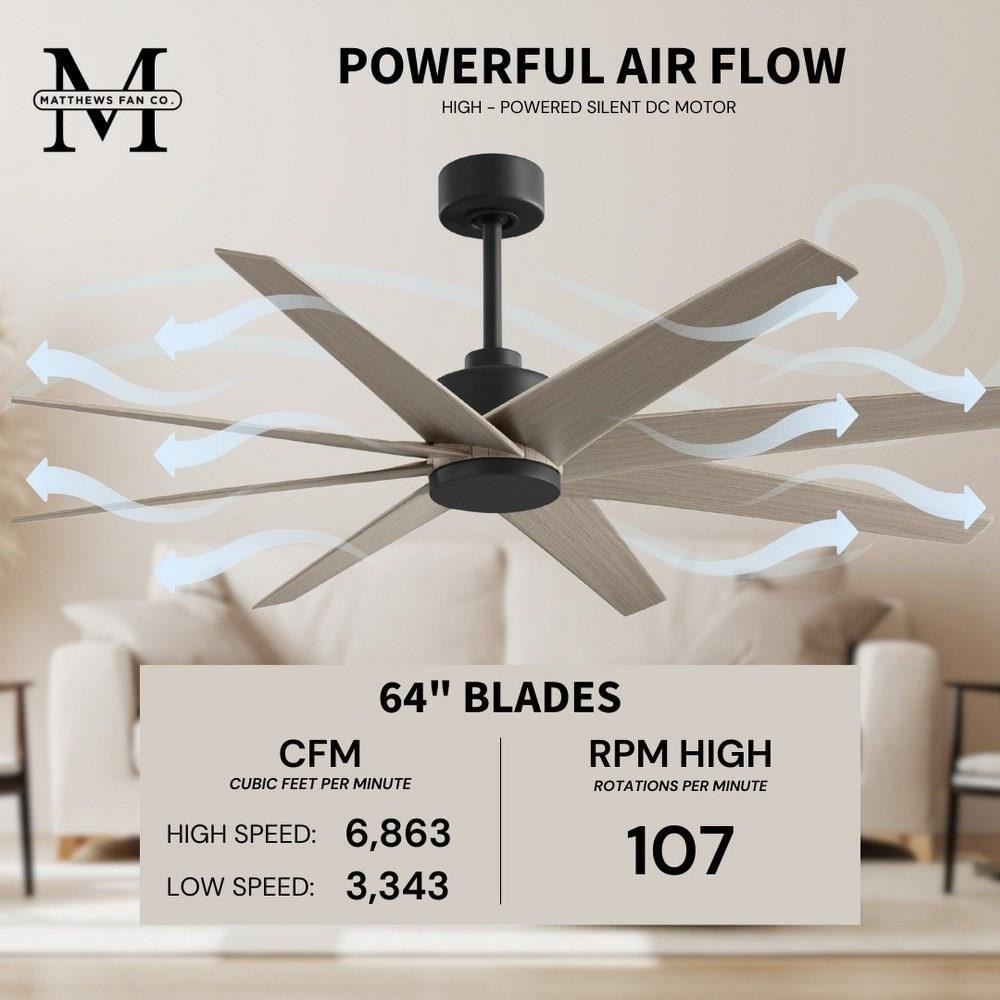 M
MATTHEWS FAN CO.

POWERFUL AIR FLOW
HIGH - POWERED SILENT DC MOTOR

64" BLADES

CFM
CUBIC FEET PER MINUTE
HIGH SPEED: 6,863
LOW SPEED: 3,343

RPM HIGH
ROTATIONS PER MINUTE
107