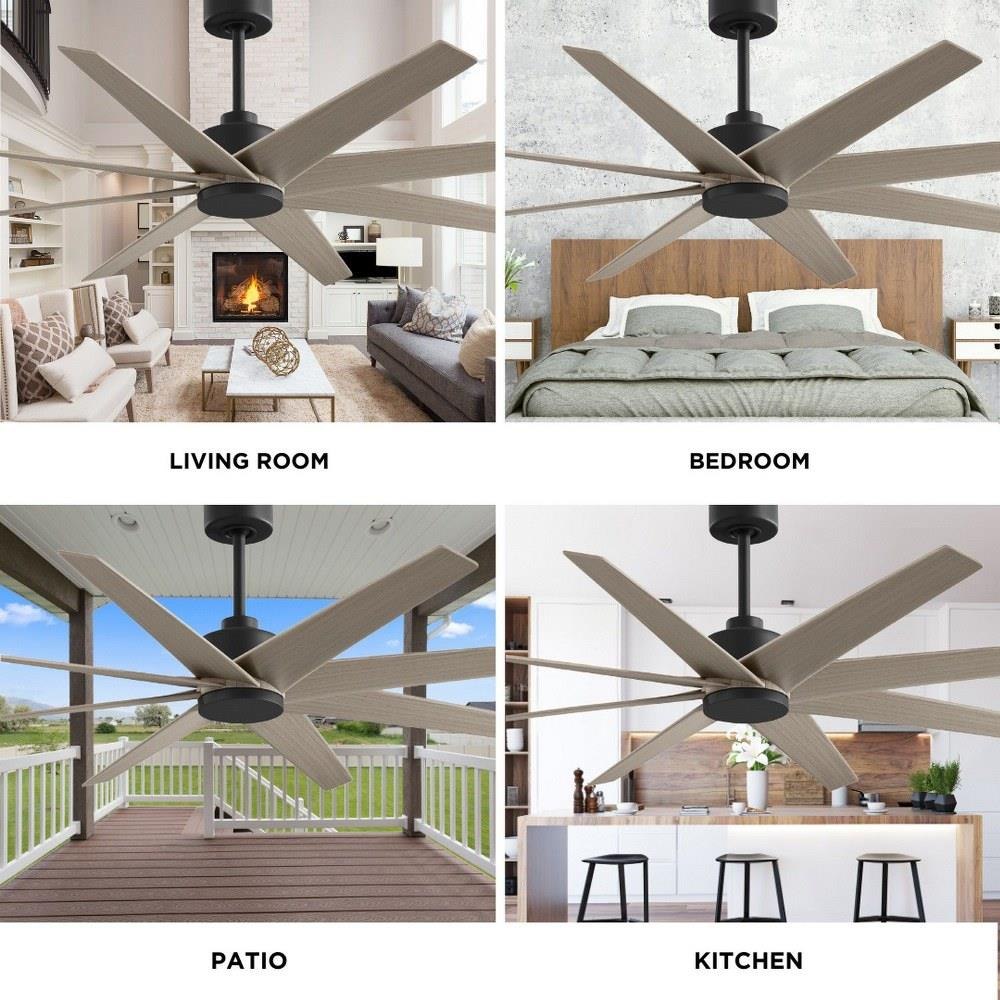 LIVING ROOM

BEDROOM

PATIO

KITCHEN