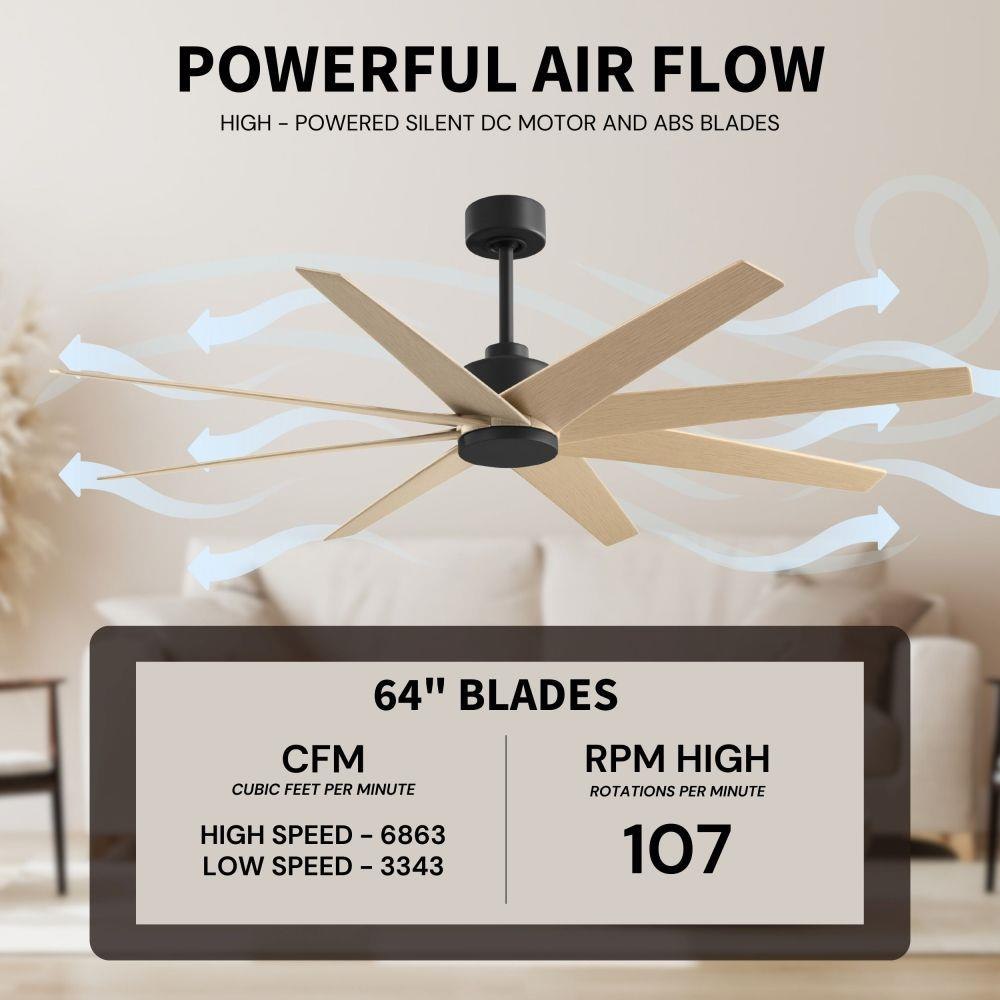 POWERFUL AIR FLOW

HIGH - POWERED SILENT DC MOTOR AND ABS BLADES

64" BLADES

CFM
CUBIC FEET PER MINUTE

HIGH SPEED - 6863
LOW SPEED - 3343

RPM HIGH
ROTATIONS PER MINUTE

107