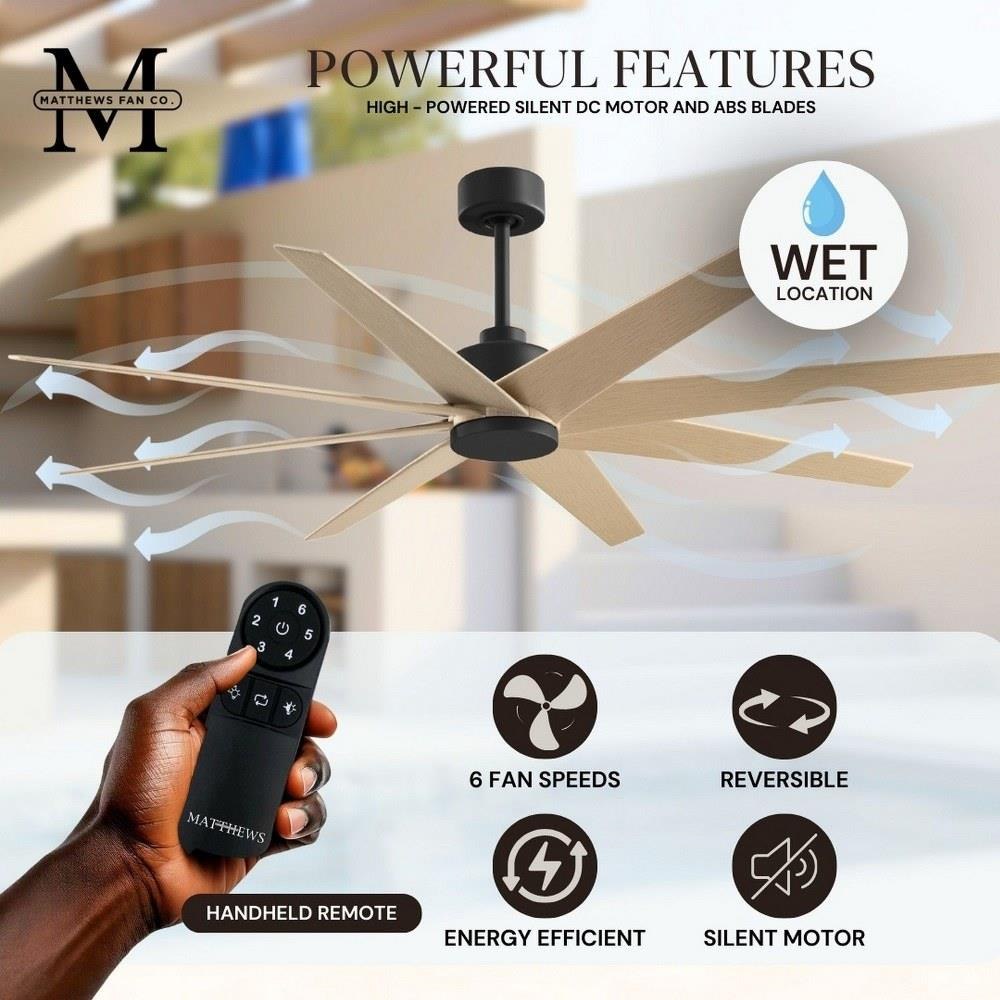 M
MATTHEWS FAN CO.

POWERFUL FEATURES
HIGH - POWERED SILENT DC MOTOR AND ABS BLADES

WET
LOCATION

1 6
2 5
3 4

MATTHEWS

HANDHELD REMOTE

6 FAN SPEEDS

REVERSIBLE

ENERGY EFFICIENT

SILENT MOTOR