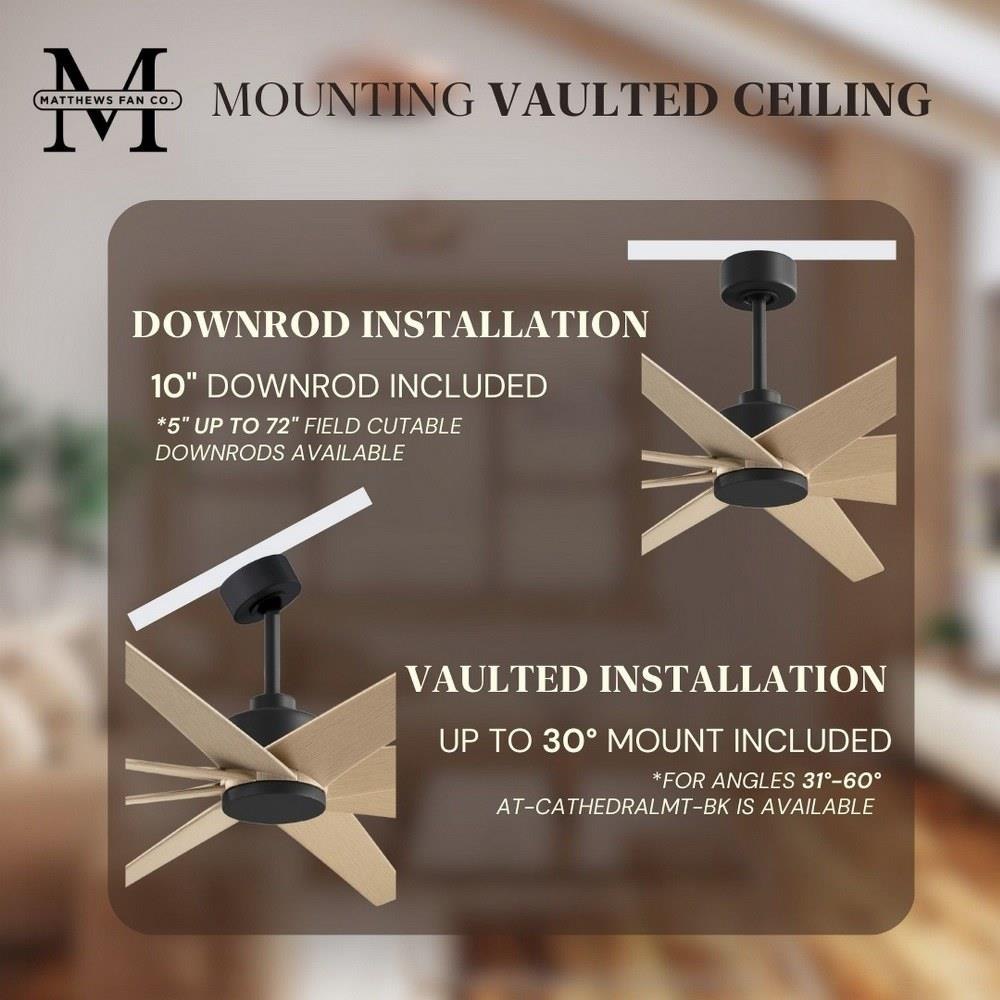 M
MATTHEWS FAN CO.

MOUNTING VAULTED CEILING

DOWNROD INSTALLATION

10" DOWNROD INCLUDED

*5" UP TO 72" FIELD CUTABLE DOWNRODS AVAILABLE

VAULTED INSTALLATION

UP TO 30° MOUNT INCLUDED

*FOR ANGLES 31°-60° AT-CATHEDRALMT-BK IS AVAILABLE