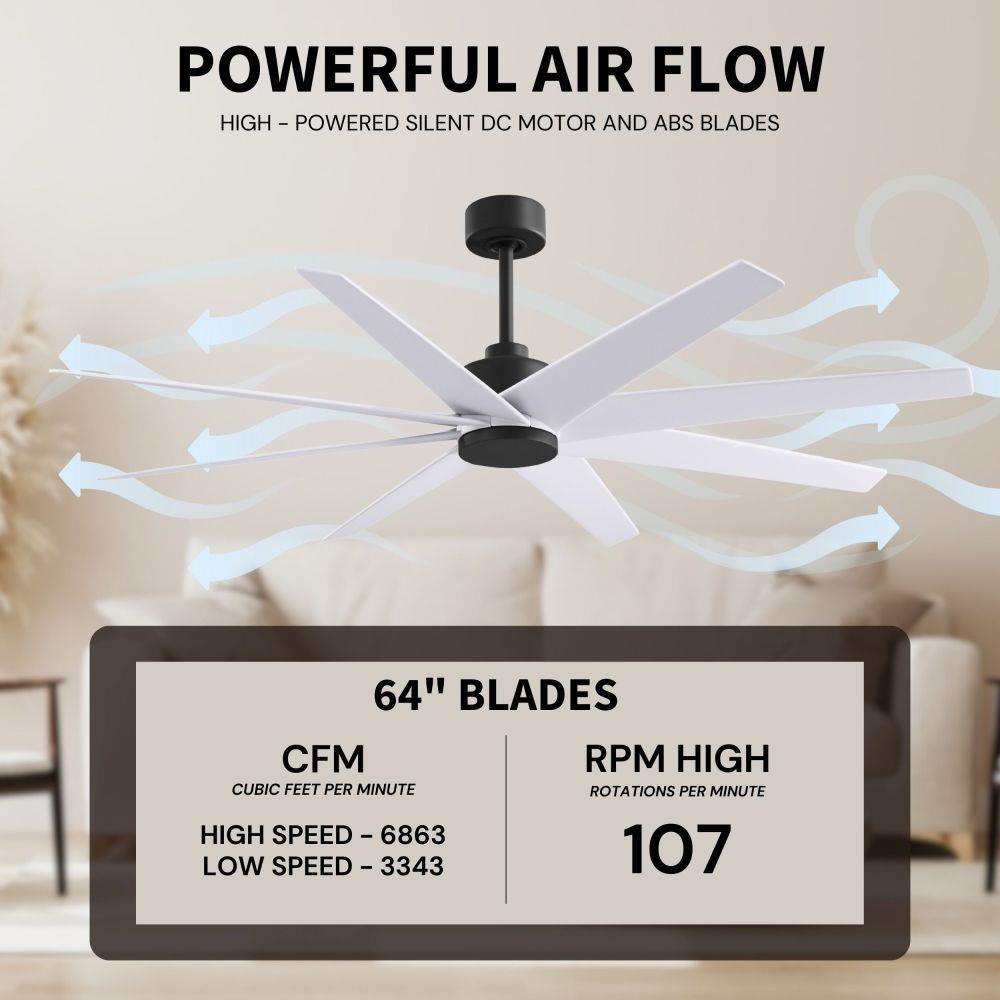 POWERFUL AIR FLOW

HIGH - POWERED SILENT DC MOTOR AND ABS BLADES

64" BLADES

CFM
CUBIC FEET PER MINUTE

HIGH SPEED - 6863
LOW SPEED - 3343

RPM HIGH
ROTATIONS PER MINUTE

107