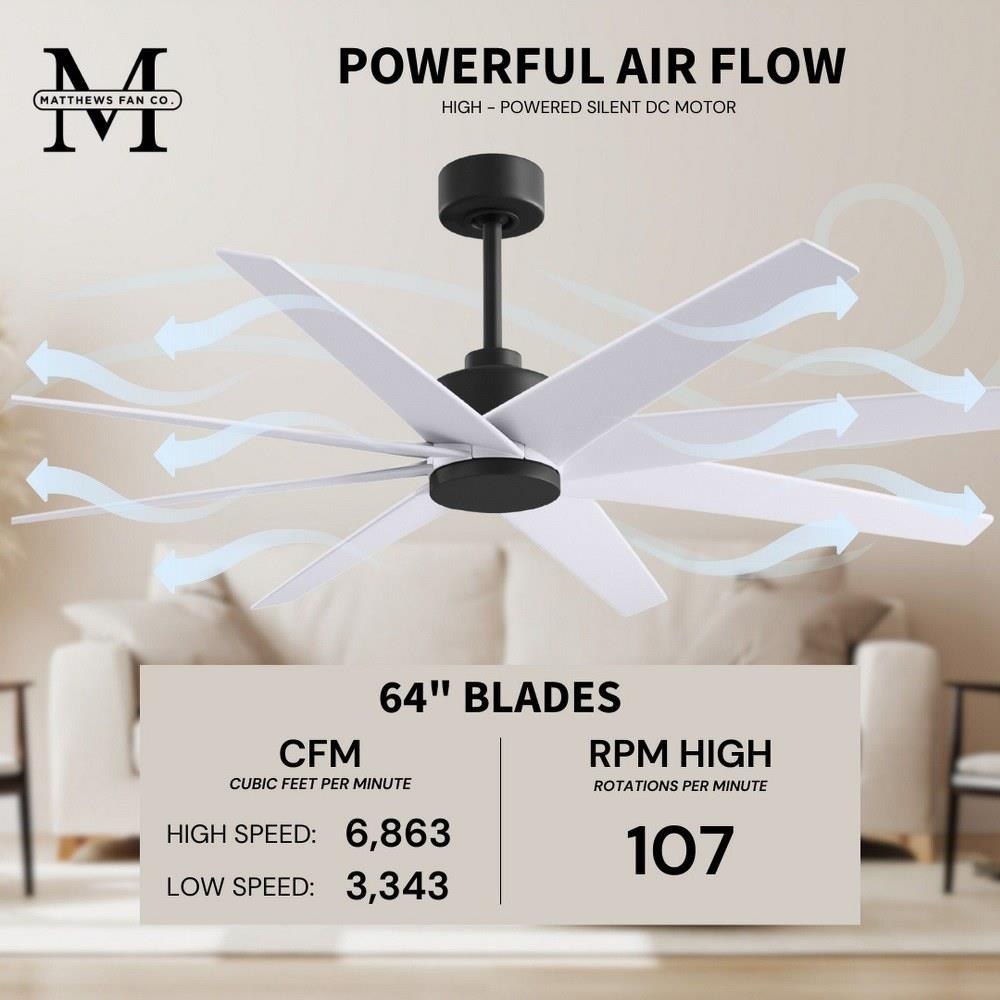 M
MATTHEWS FAN CO.

POWERFUL AIR FLOW
HIGH - POWERED SILENT DC MOTOR

64" BLADES

CFM
CUBIC FEET PER MINUTE
HIGH SPEED: 6,863
LOW SPEED: 3,343

RPM HIGH
ROTATIONS PER MINUTE
107