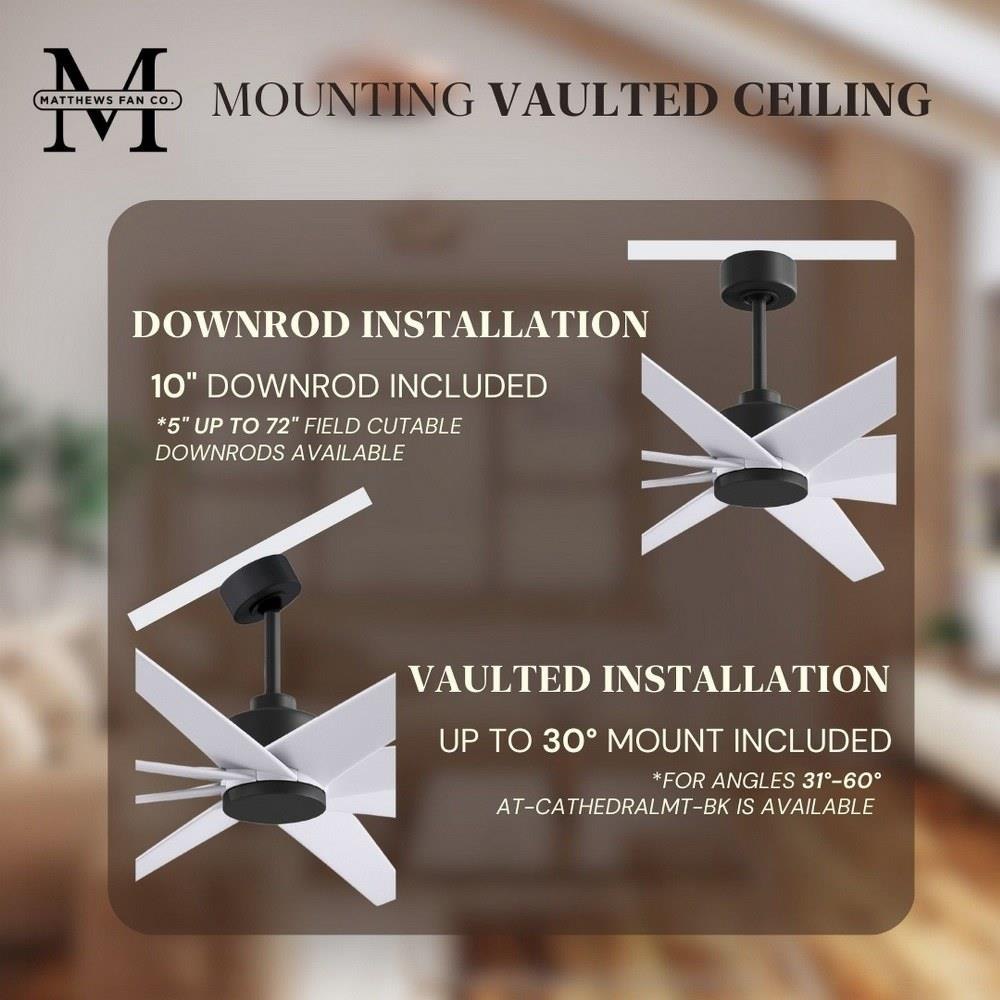 M
MATTHEWS FAN CO.

MOUNTING VAULTED CEILING

DOWNROD INSTALLATION

10" DOWNROD INCLUDED

*5" UP TO 72" FIELD CUTABLE DOWNRODS AVAILABLE

VAULTED INSTALLATION

UP TO 30° MOUNT INCLUDED

*FOR ANGLES 31°-60° AT-CATHEDRALMT-BK IS AVAILABLE