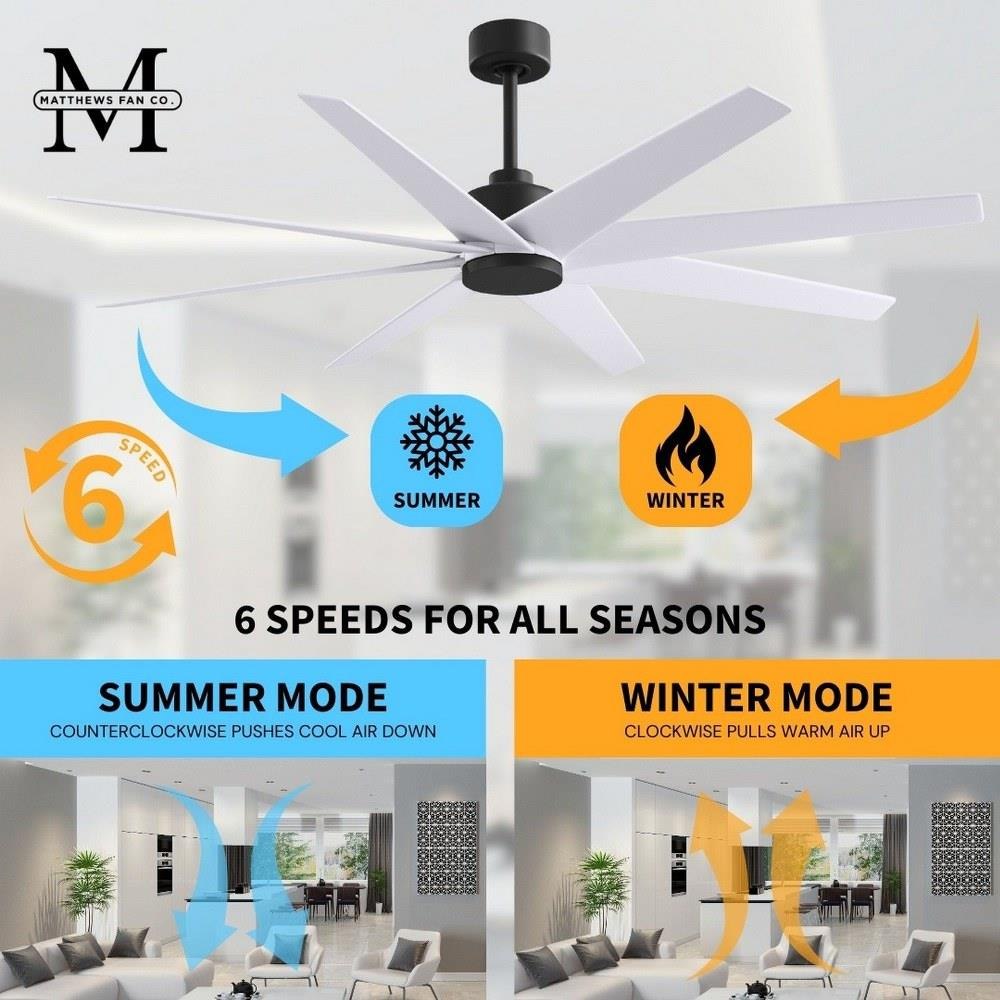 M
MATTHEWS FAN CO.

6
SPEED

SUMMER

WINTER

6 SPEEDS FOR ALL SEASONS

SUMMER MODE
COUNTERCLOCKWISE PUSHES COOL AIR DOWN

WINTER MODE
CLOCKWISE PULLS WARM AIR UP