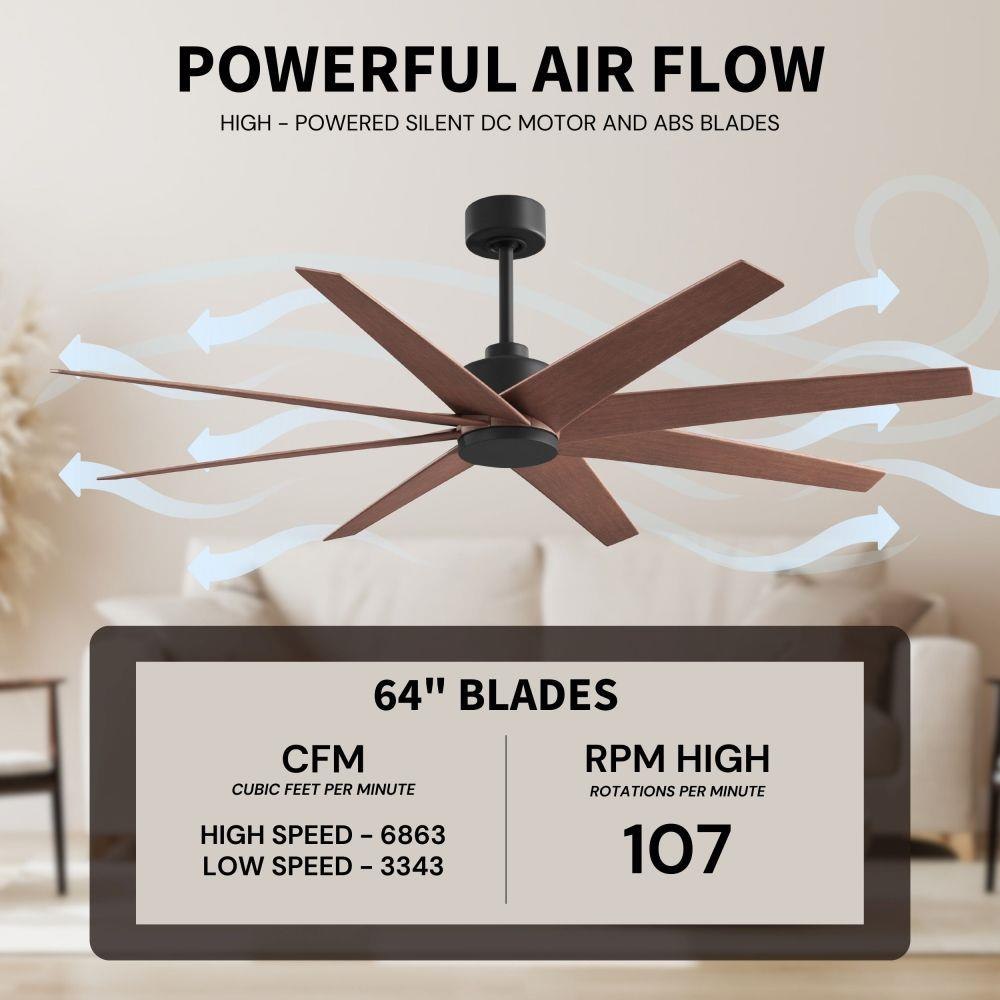 POWERFUL AIR FLOW

HIGH - POWERED SILENT DC MOTOR AND ABS BLADES

64" BLADES

CFM
CUBIC FEET PER MINUTE

HIGH SPEED - 6863
LOW SPEED - 3343

RPM HIGH
ROTATIONS PER MINUTE

107