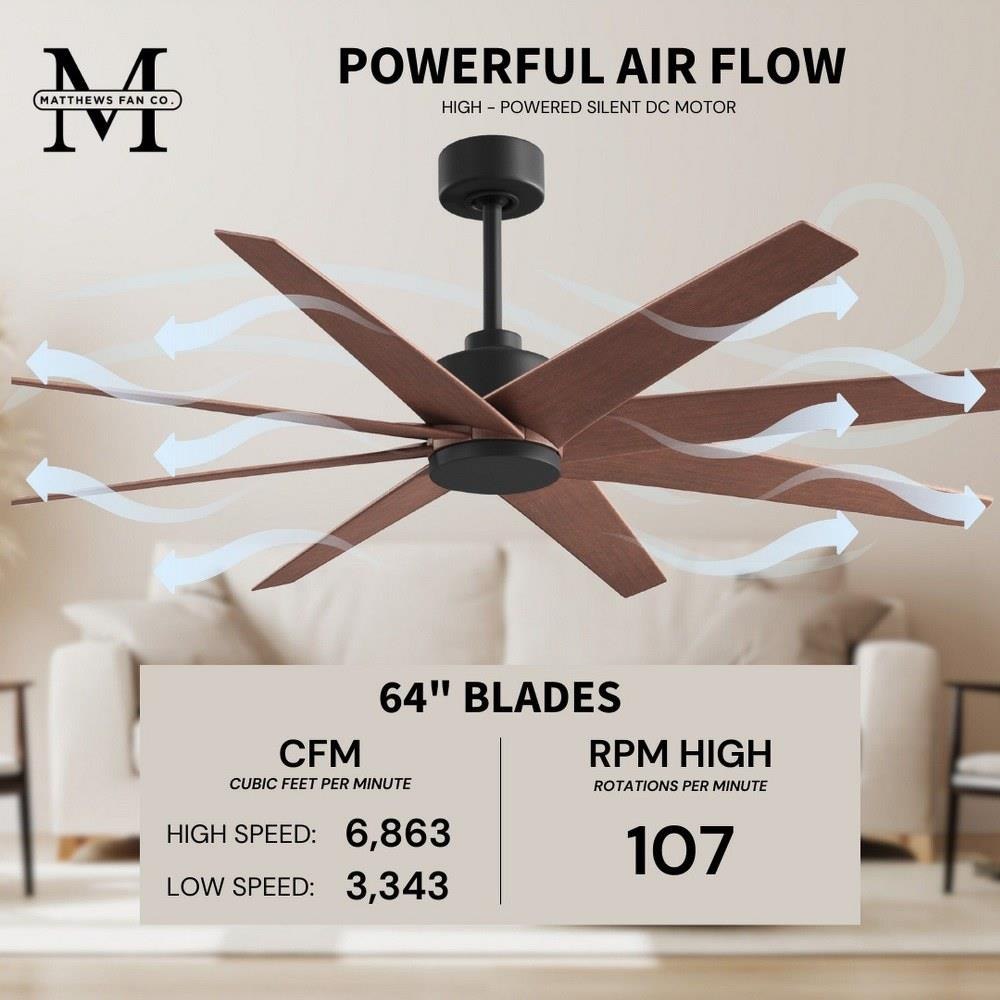 M
MATTHEWS FAN CO.

POWERFUL AIR FLOW
HIGH - POWERED SILENT DC MOTOR

64" BLADES

CFM
CUBIC FEET PER MINUTE

HIGH SPEED: 6,863
LOW SPEED: 3,343

RPM HIGH
ROTATIONS PER MINUTE

107