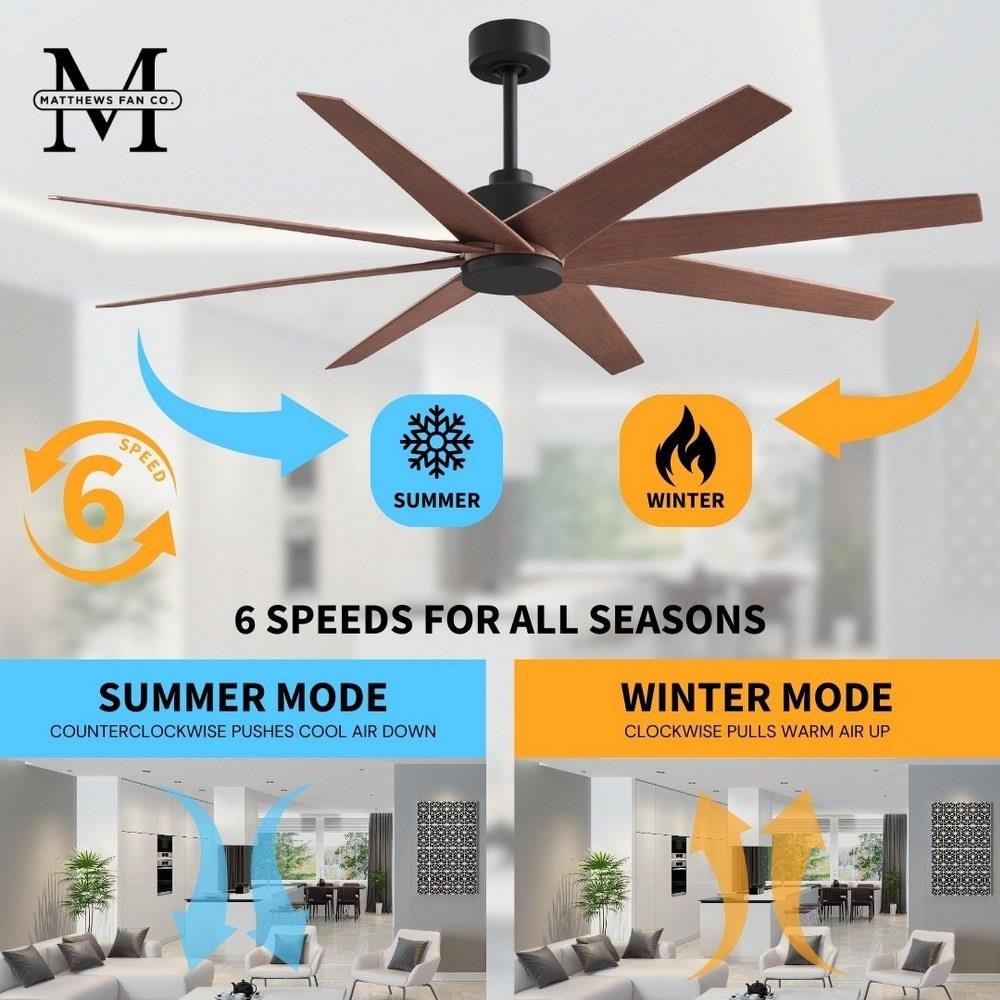 M
MATTHEWS FAN CO.

6
SPEED

SUMMER

WINTER

6 SPEEDS FOR ALL SEASONS

SUMMER MODE
COUNTERCLOCKWISE PUSHES COOL AIR DOWN

WINTER MODE
CLOCKWISE PULLS WARM AIR UP