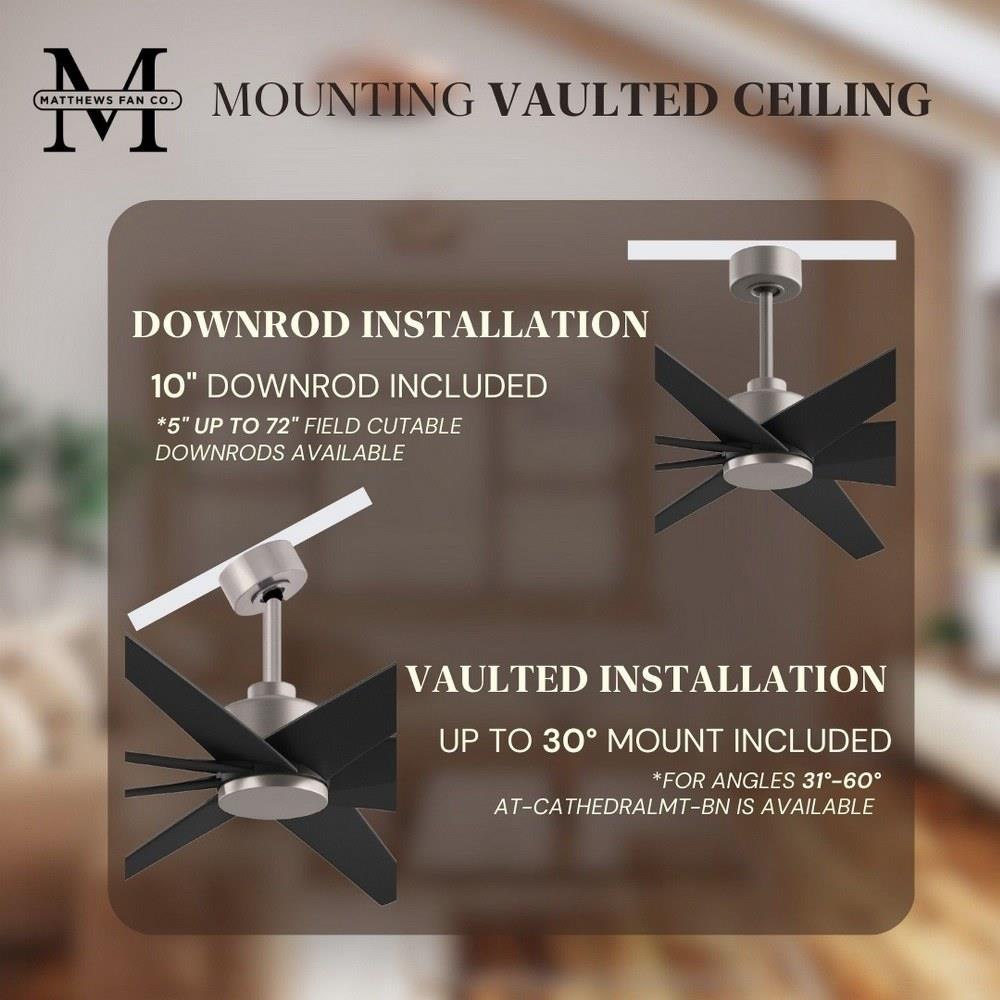 M
MATTHEWS FAN CO.

MOUNTING VAULTED CEILING

DOWNROD INSTALLATION

10" DOWNROD INCLUDED

*5" UP TO 72" FIELD CUTABLE DOWNRODS AVAILABLE

VAULTED INSTALLATION

UP TO 30° MOUNT INCLUDED

*FOR ANGLES 31°-60° AT-CATHEDRALMT-BN IS AVAILABLE