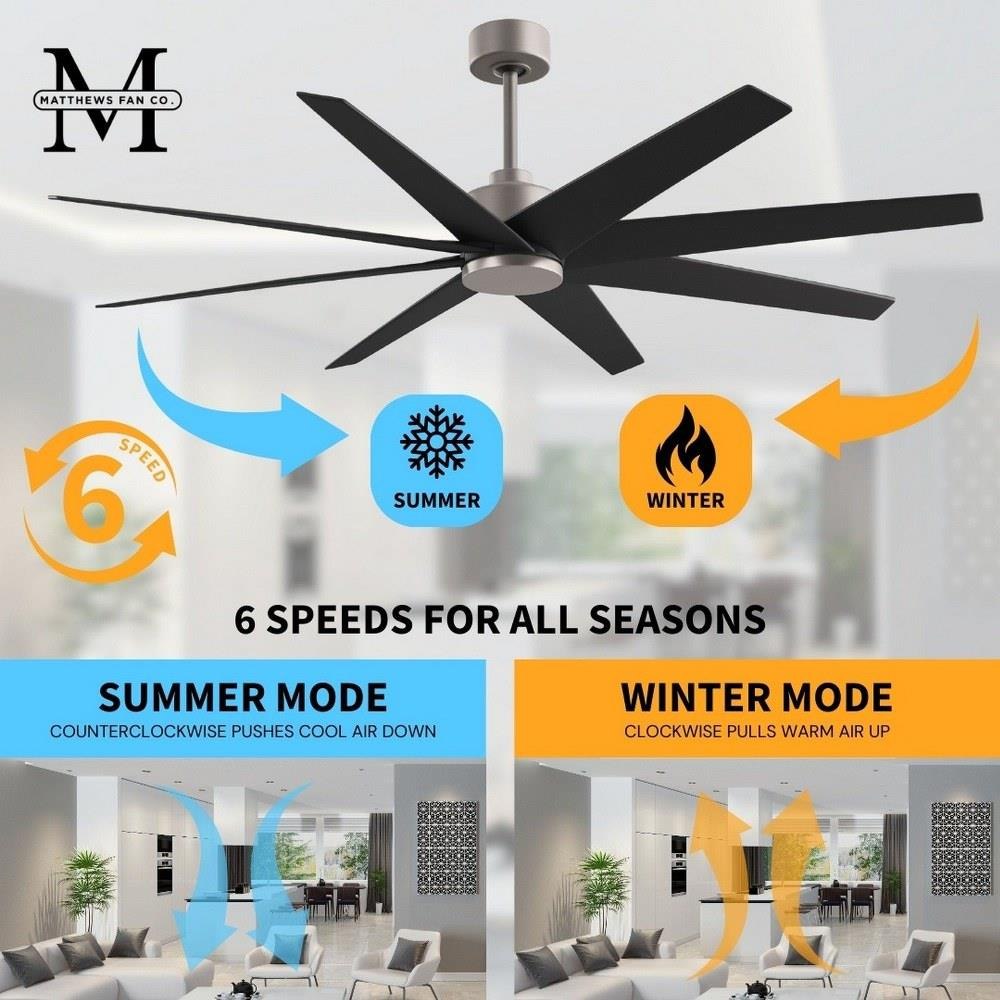 M
MATTHEWS FAN CO.

6
SPEED

SUMMER

WINTER

6 SPEEDS FOR ALL SEASONS

SUMMER MODE
COUNTERCLOCKWISE PUSHES COOL AIR DOWN

WINTER MODE
CLOCKWISE PULLS WARM AIR UP