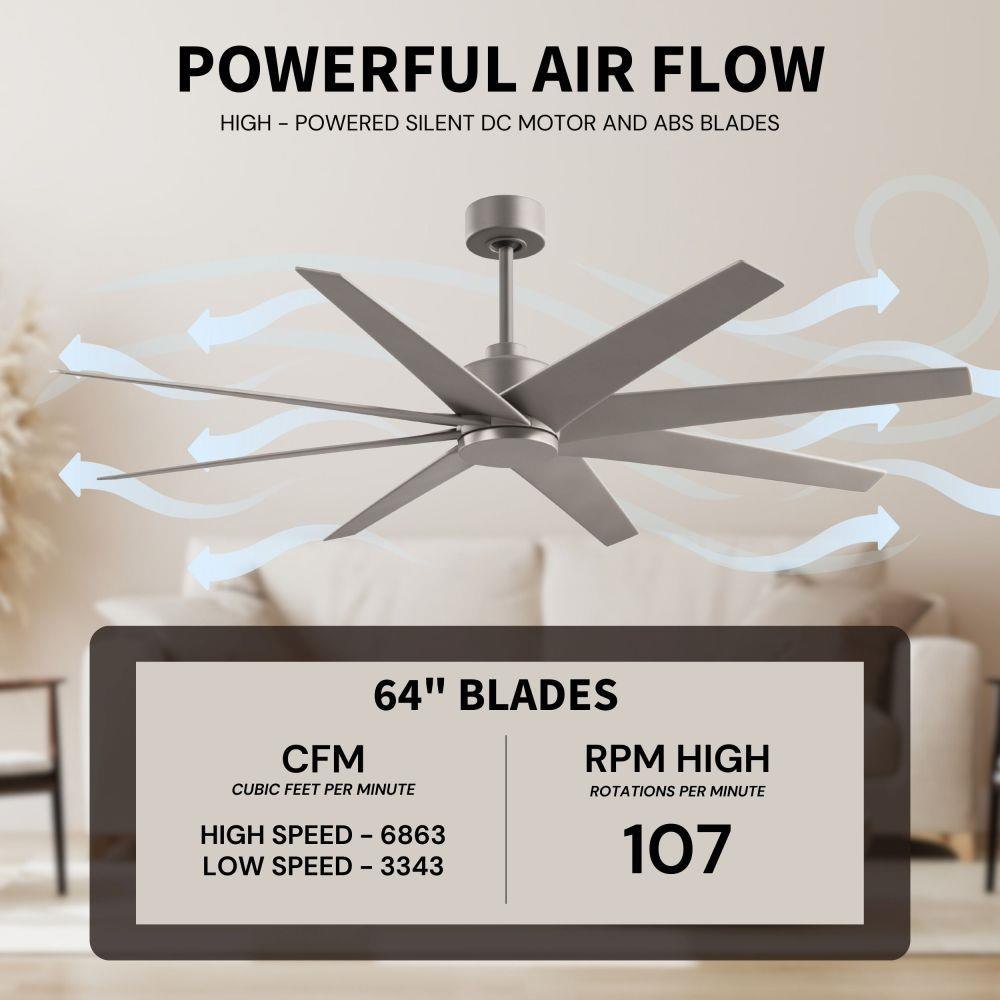 POWERFUL AIR FLOW

HIGH - POWERED SILENT DC MOTOR AND ABS BLADES

64" BLADES

CFM
CUBIC FEET PER MINUTE

HIGH SPEED - 6863
LOW SPEED - 3343

RPM HIGH
ROTATIONS PER MINUTE

107