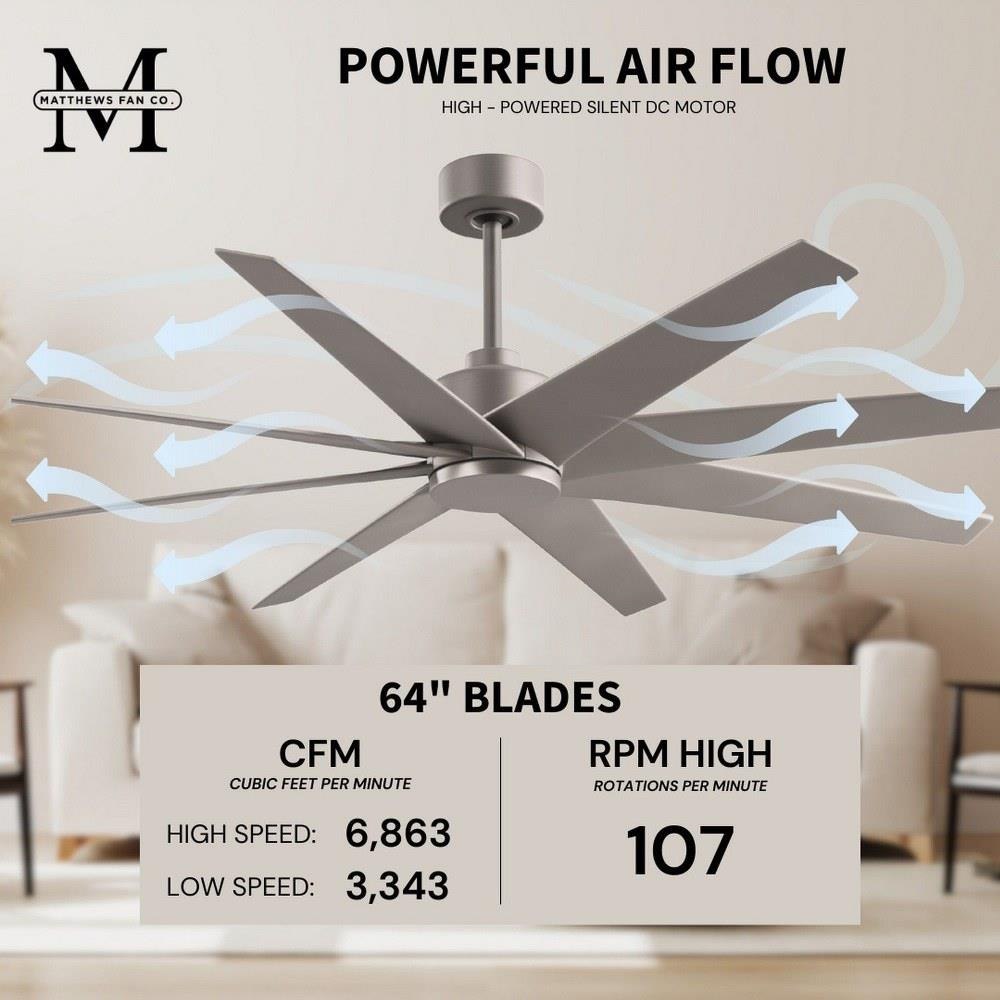 M
MATTHEWS FAN CO.

POWERFUL AIR FLOW
HIGH - POWERED SILENT DC MOTOR

64" BLADES

CFM
CUBIC FEET PER MINUTE
HIGH SPEED: 6,863
LOW SPEED: 3,343

RPM HIGH
ROTATIONS PER MINUTE
107