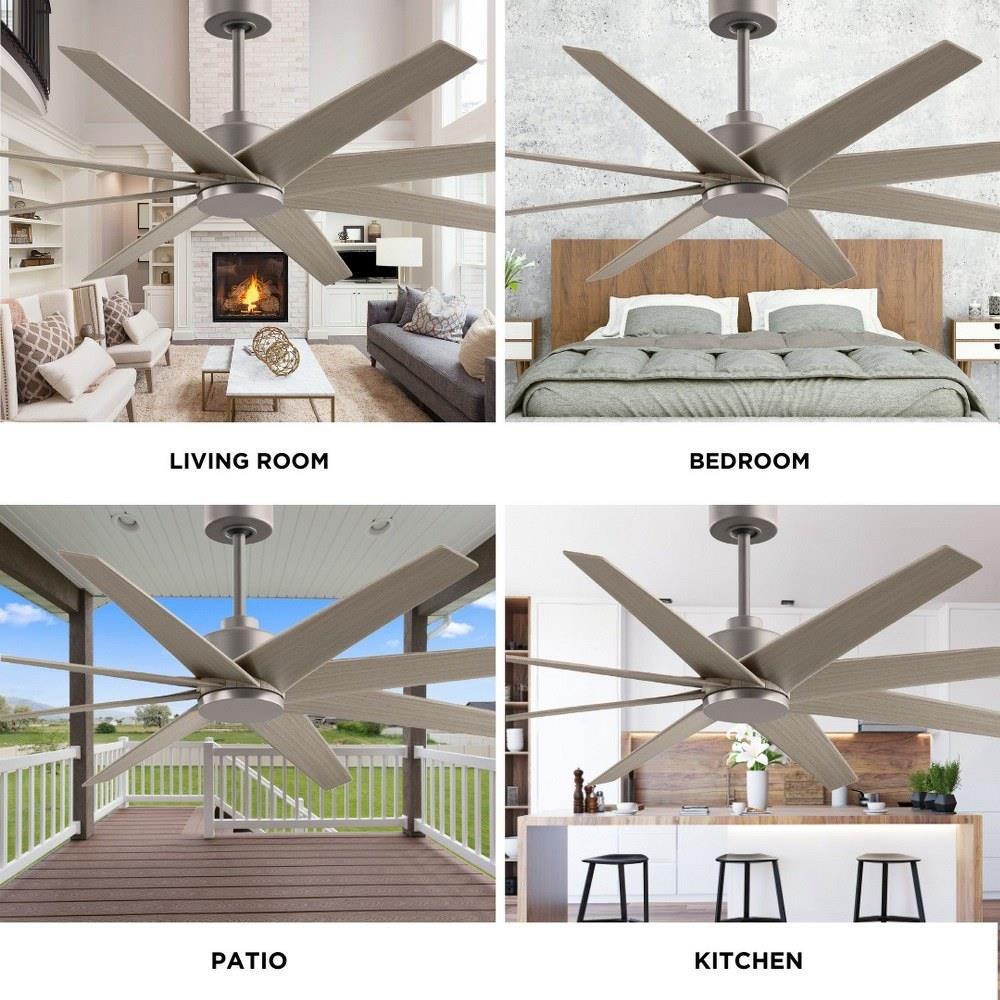 LIVING ROOM

BEDROOM

PATIO

KITCHEN