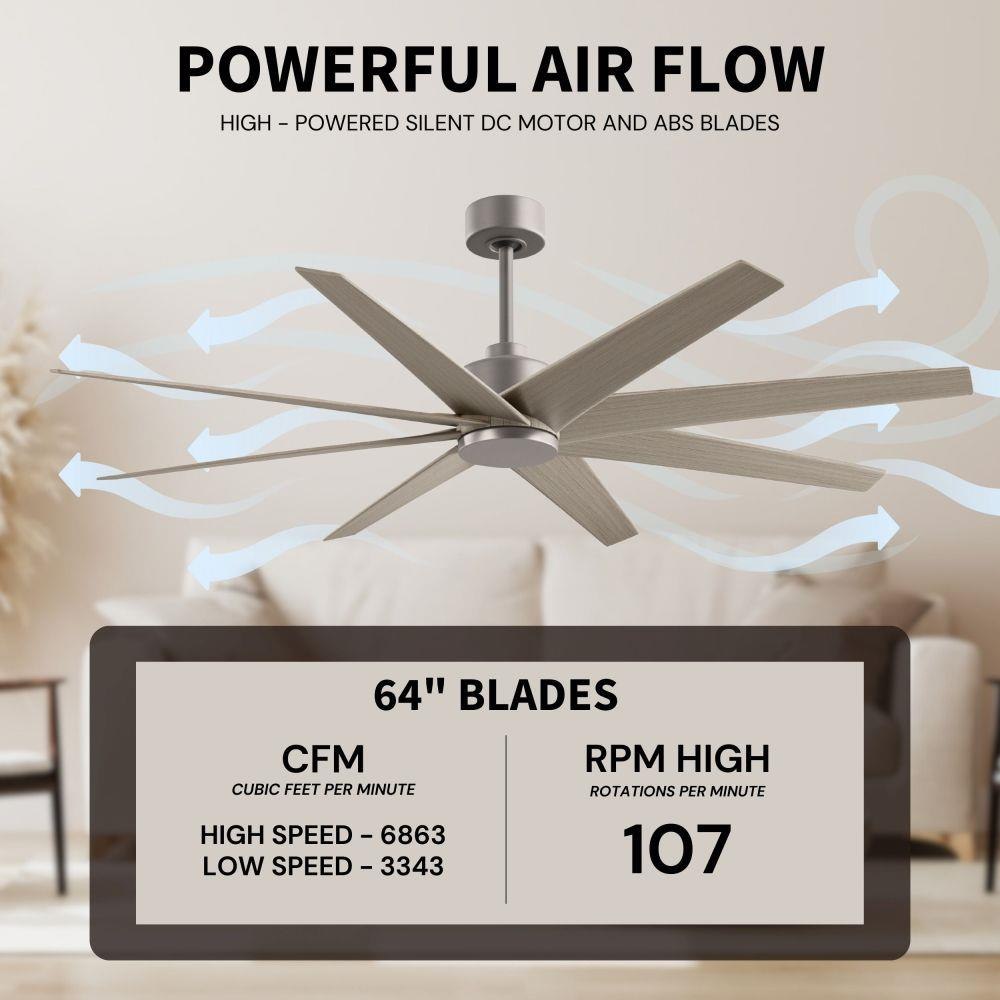 POWERFUL AIR FLOW

HIGH - POWERED SILENT DC MOTOR AND ABS BLADES

64" BLADES

CFM
CUBIC FEET PER MINUTE

HIGH SPEED - 6863
LOW SPEED - 3343

RPM HIGH
ROTATIONS PER MINUTE

107