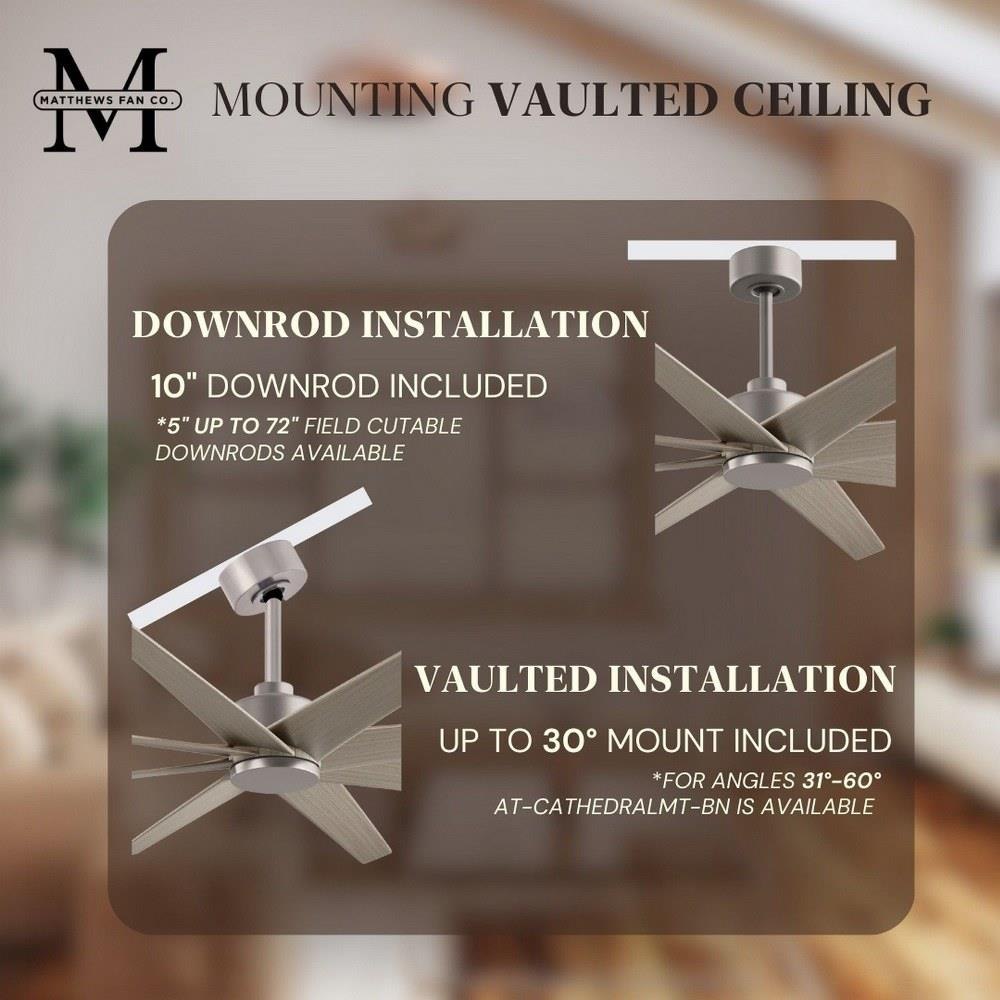 M
MATTHEWS FAN CO.

MOUNTING VAULTED CEILING

DOWNROD INSTALLATION

10" DOWNROD INCLUDED

*5" UP TO 72" FIELD CUTABLE DOWNRODS AVAILABLE

VAULTED INSTALLATION

UP TO 30° MOUNT INCLUDED

*FOR ANGLES 31°-60° AT-CATHEDRALMT-BN IS AVAILABLE