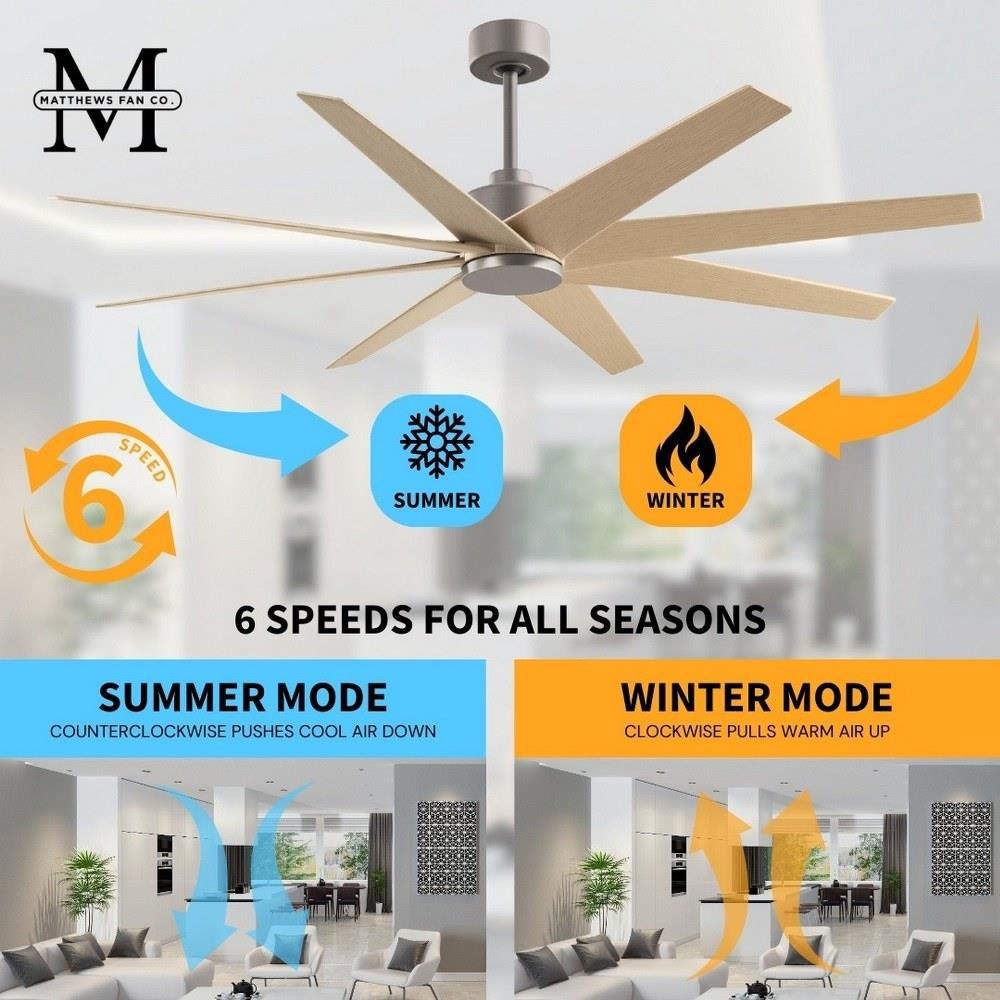 M
MATTHEWS FAN CO.

6
SPEED

SUMMER

WINTER

6 SPEEDS FOR ALL SEASONS

SUMMER MODE
COUNTERCLOCKWISE PUSHES COOL AIR DOWN

WINTER MODE
CLOCKWISE PULLS WARM AIR UP