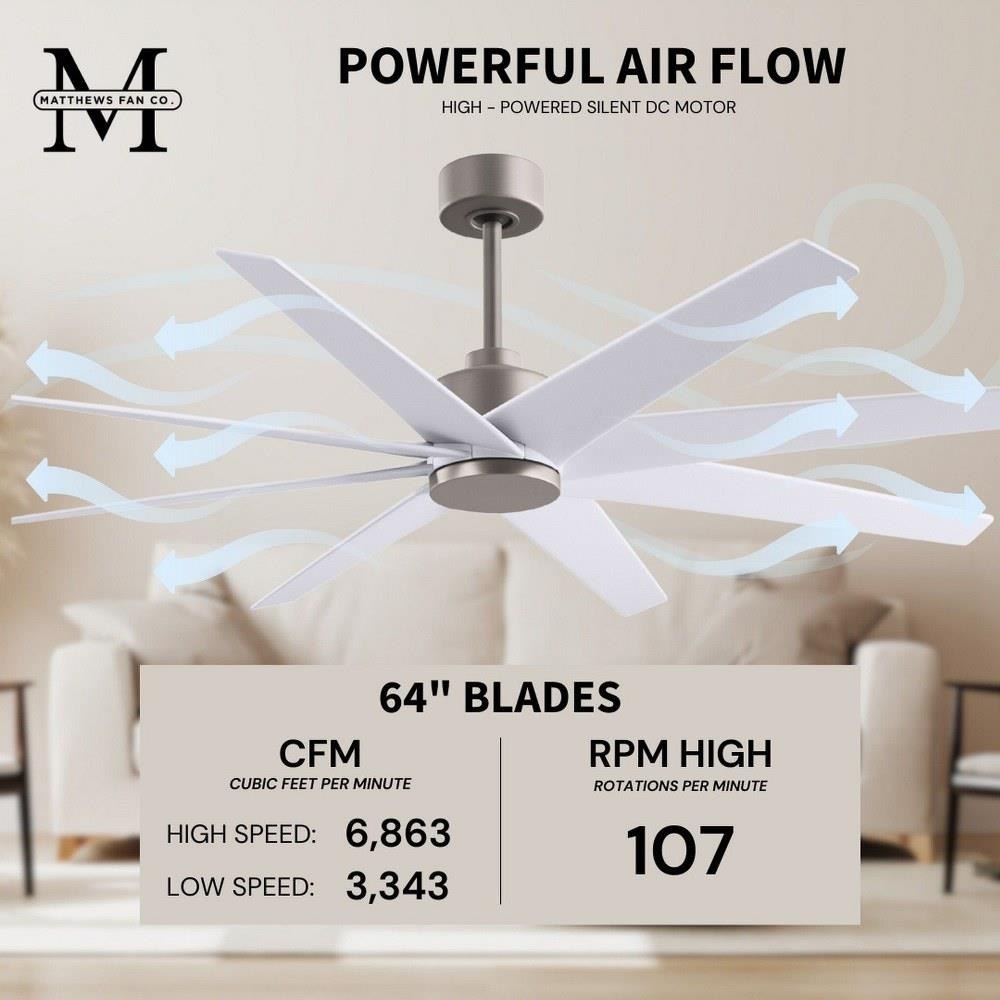 M
MATTHEWS FAN CO.

POWERFUL AIR FLOW
HIGH - POWERED SILENT DC MOTOR

64" BLADES

CFM
CUBIC FEET PER MINUTE

HIGH SPEED: 6,863
LOW SPEED: 3,343

RPM HIGH
ROTATIONS PER MINUTE

107