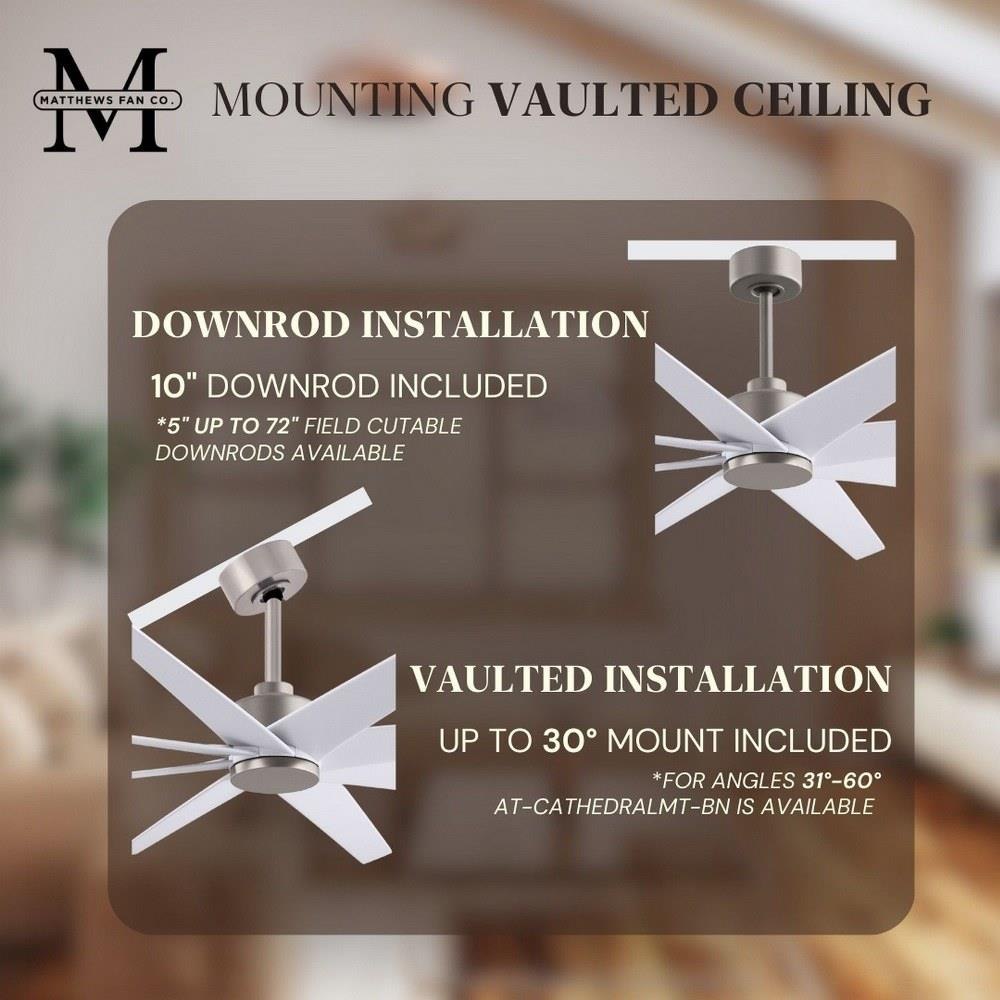 M
MATTHEWS FAN CO.

MOUNTING VAULTED CEILING

DOWNROD INSTALLATION

10" DOWNROD INCLUDED

*5" UP TO 72" FIELD CUTABLE DOWNRODS AVAILABLE

VAULTED INSTALLATION

UP TO 30° MOUNT INCLUDED

*FOR ANGLES 31°-60° AT-CATHEDRALMT-BN IS AVAILABLE