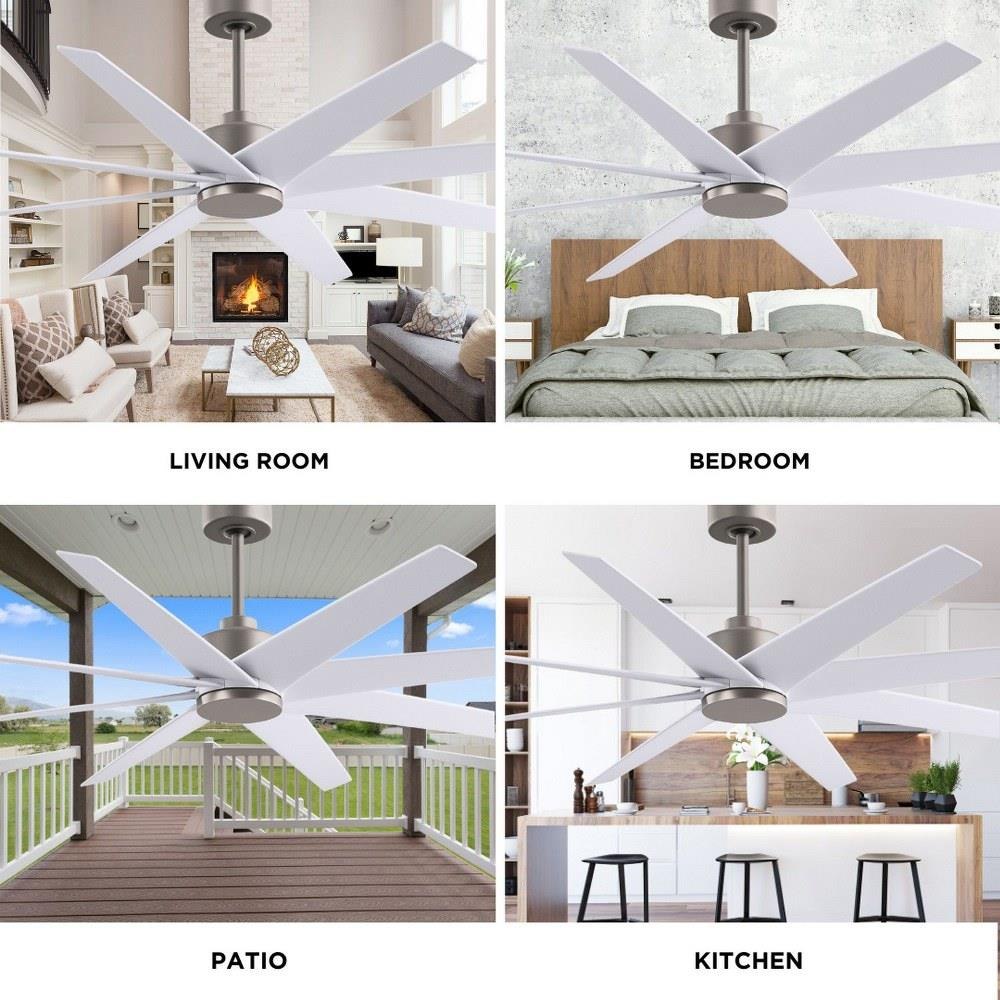 LIVING ROOM

BEDROOM

PATIO

KITCHEN