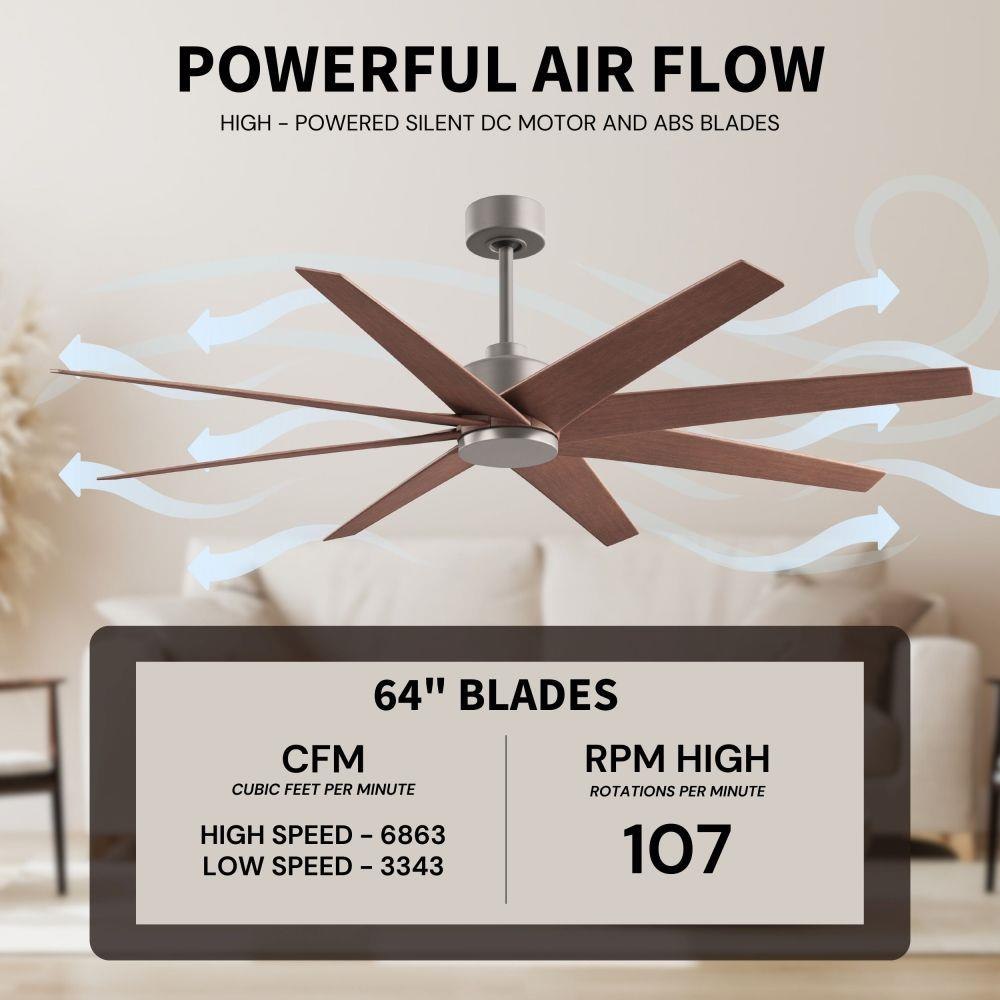 POWERFUL AIR FLOW
HIGH - POWERED SILENT DC MOTOR AND ABS BLADES

64" BLADES

CFM
CUBIC FEET PER MINUTE

HIGH SPEED - 6863
LOW SPEED - 3343

RPM HIGH
ROTATIONS PER MINUTE

107