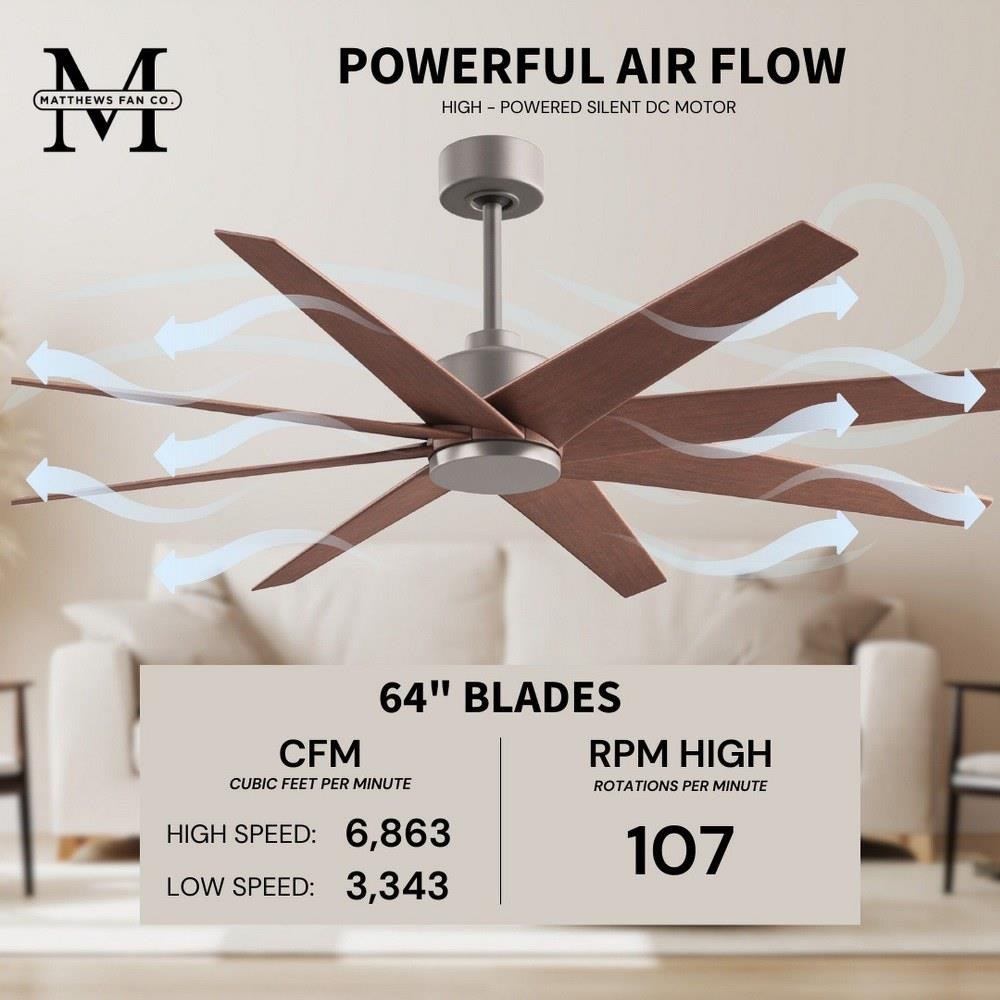 M
MATTHEWS FAN CO.

POWERFUL AIR FLOW
HIGH - POWERED SILENT DC MOTOR

64" BLADES

CFM
CUBIC FEET PER MINUTE

HIGH SPEED: 6,863
LOW SPEED: 3,343

RPM HIGH
ROTATIONS PER MINUTE

107