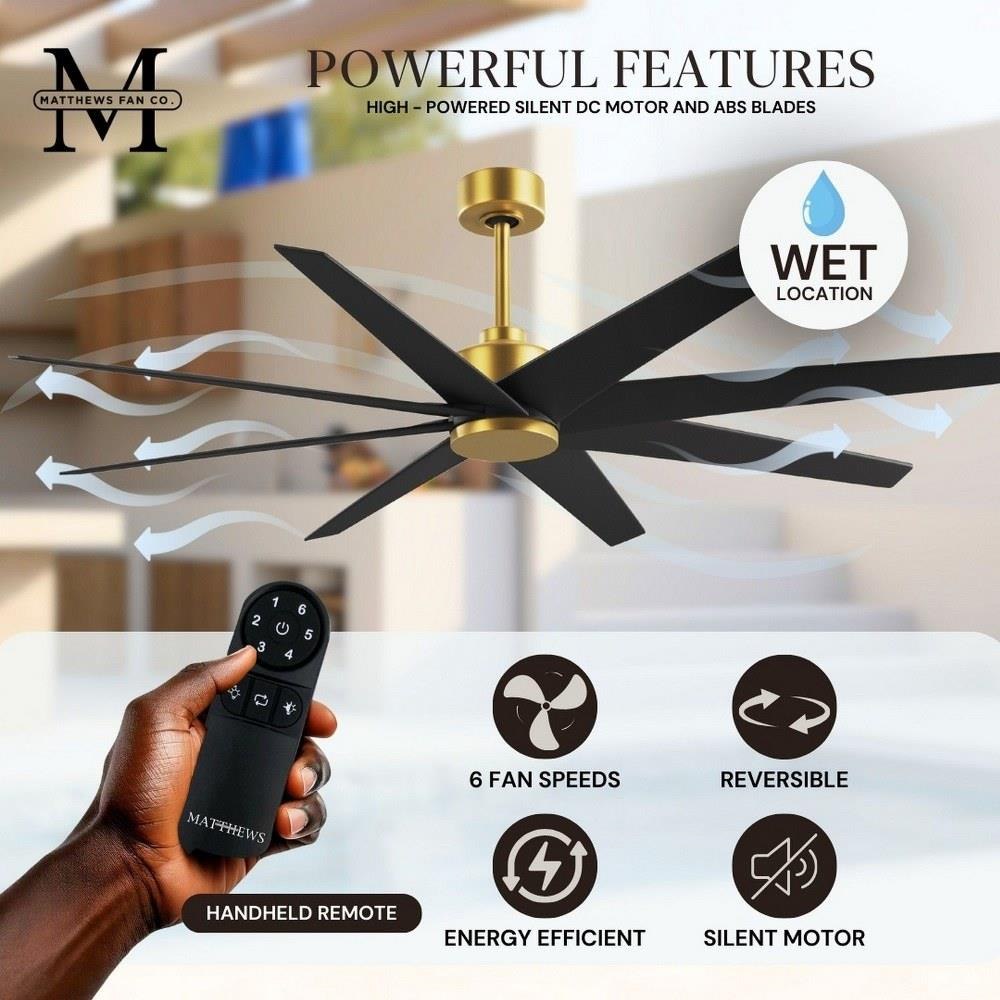 M
MATTHEWS FAN CO.

POWERFUL FEATURES
HIGH - POWERED SILENT DC MOTOR AND ABS BLADES

WET
LOCATION

1 6
2 5
3 4

MATTHEWS

HANDHELD REMOTE

6 FAN SPEEDS

REVERSIBLE

ENERGY EFFICIENT

SILENT MOTOR