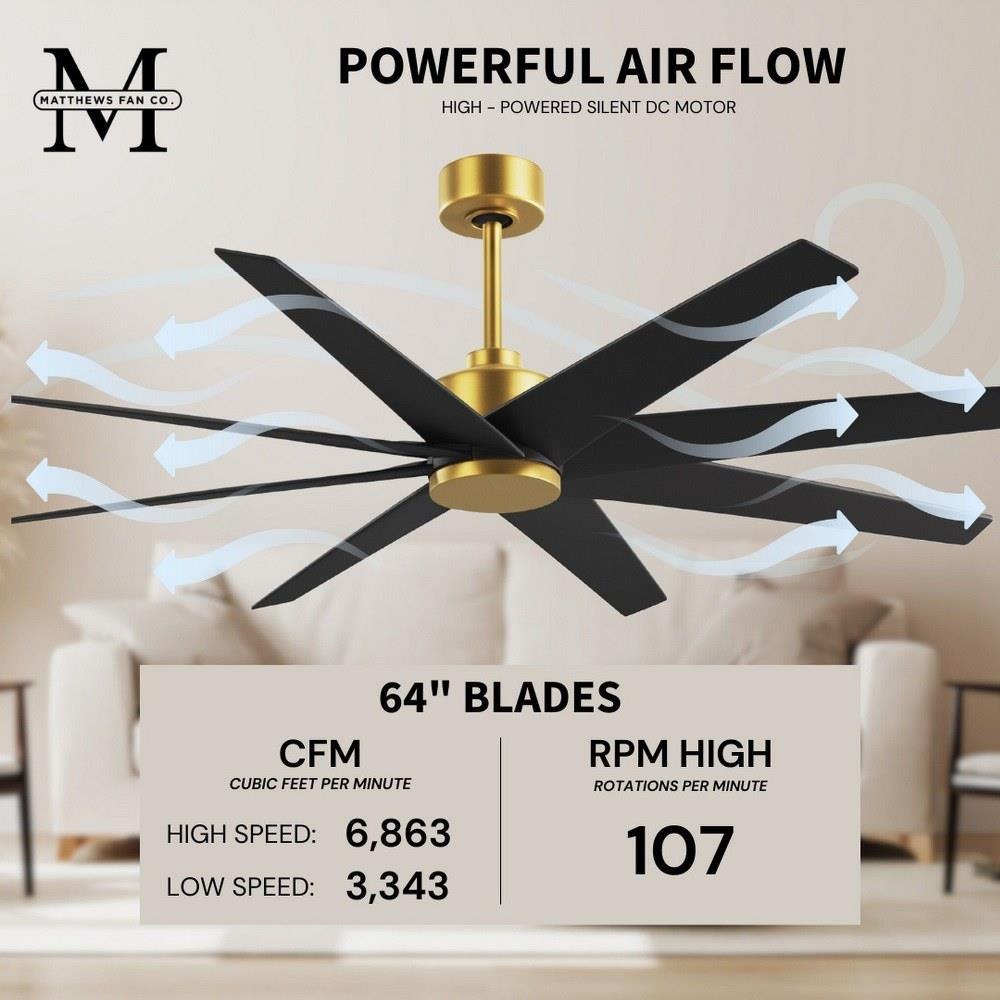 M
MATTHEWS FAN CO.

POWERFUL AIR FLOW
HIGH - POWERED SILENT DC MOTOR

64" BLADES

CFM
CUBIC FEET PER MINUTE

HIGH SPEED: 6,863
LOW SPEED: 3,343

RPM HIGH
ROTATIONS PER MINUTE

107