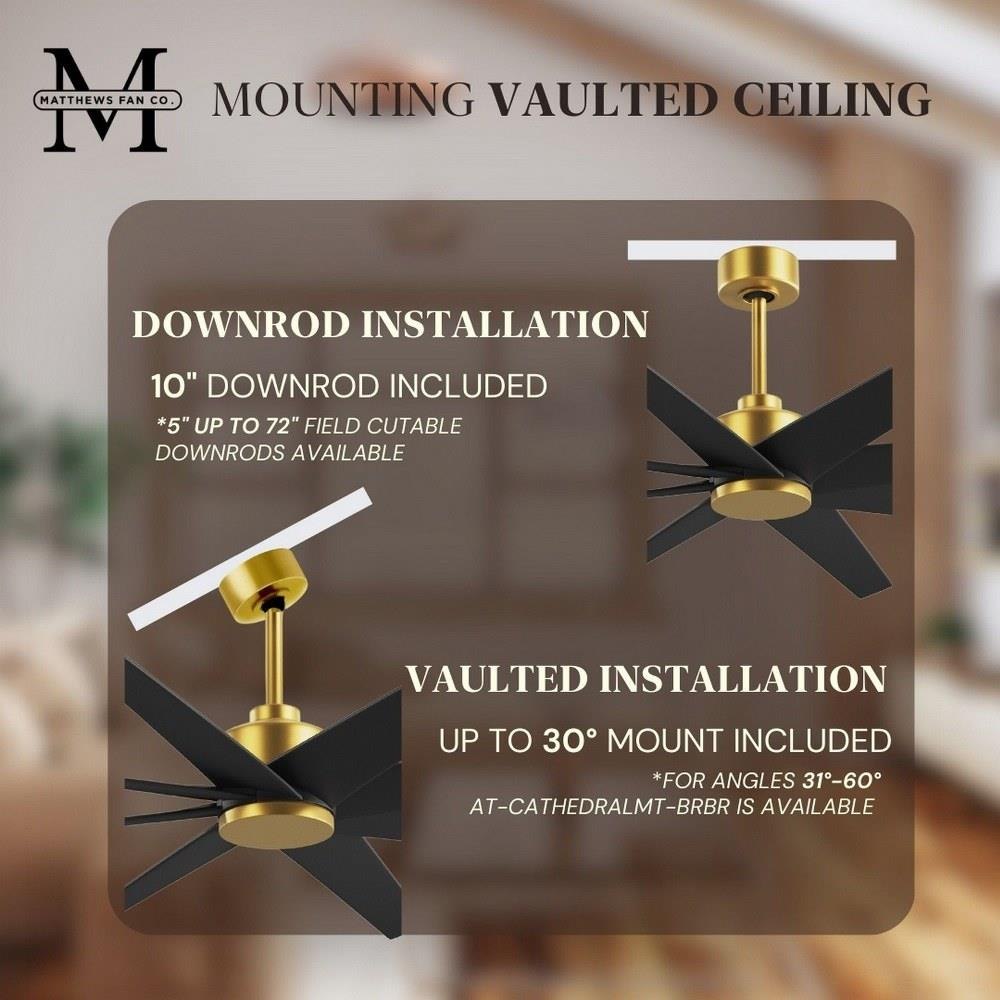 M
MATTHEWS FAN CO.

MOUNTING VAULTED CEILING

DOWNROD INSTALLATION

10" DOWNROD INCLUDED

*5" UP TO 72" FIELD CUTABLE DOWNRODS AVAILABLE

VAULTED INSTALLATION

UP TO 30° MOUNT INCLUDED

*FOR ANGLES 31°-60° AT-CATHEDRALMT-BRBR IS AVAILABLE