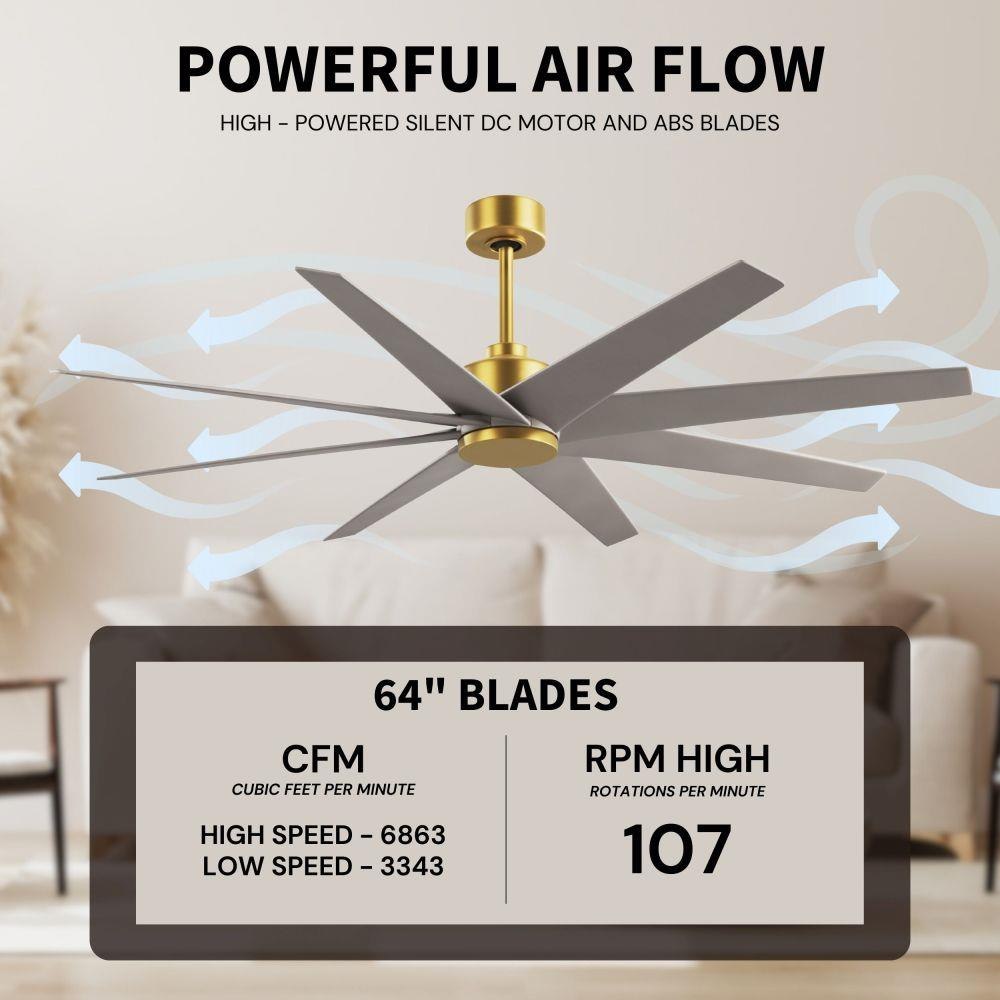 POWERFUL AIR FLOW
HIGH - POWERED SILENT DC MOTOR AND ABS BLADES

64" BLADES

CFM
CUBIC FEET PER MINUTE

HIGH SPEED - 6863
LOW SPEED - 3343

RPM HIGH
ROTATIONS PER MINUTE

107