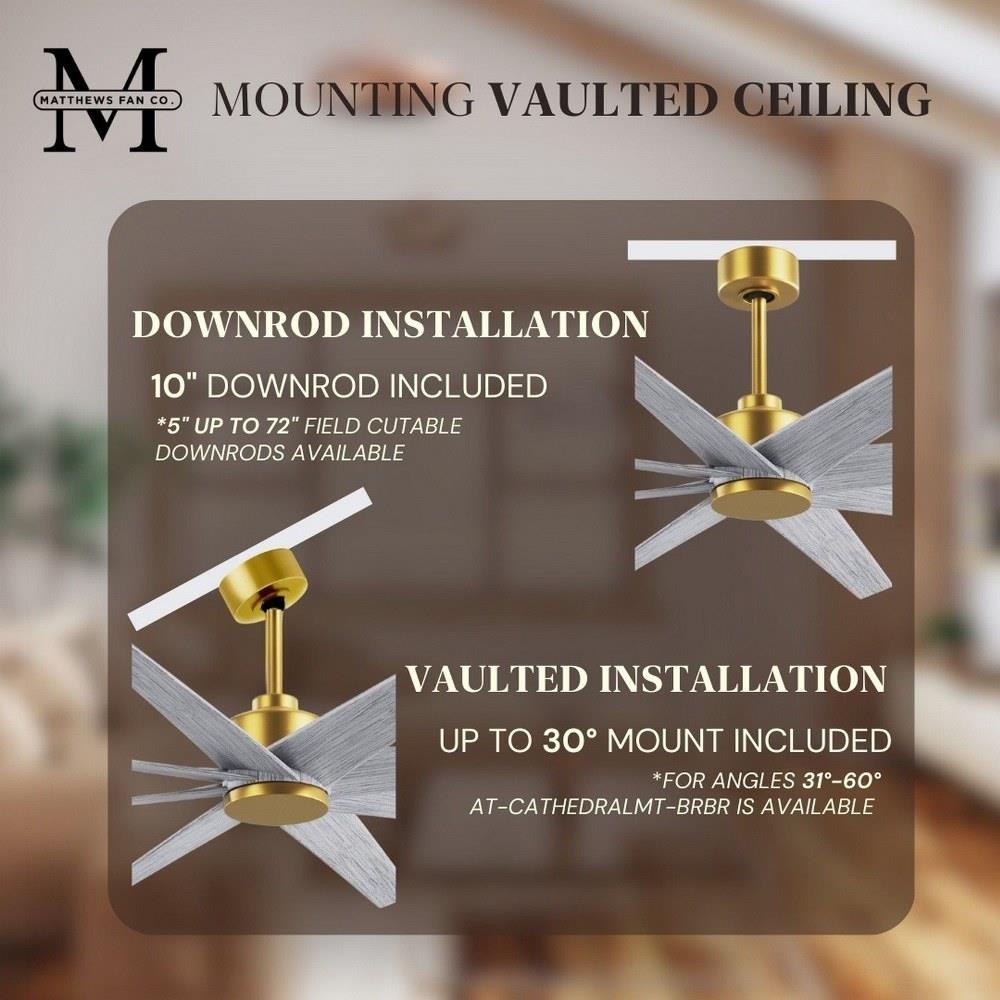 M
MATTHEWS FAN CO.

MOUNTING VAULTED CEILING

DOWNROD INSTALLATION

10" DOWNROD INCLUDED

*5" UP TO 72" FIELD CUTABLE DOWNRODS AVAILABLE

VAULTED INSTALLATION

UP TO 30° MOUNT INCLUDED

*FOR ANGLES 31°-60° AT-CATHEDRALMT-BRBR IS AVAILABLE