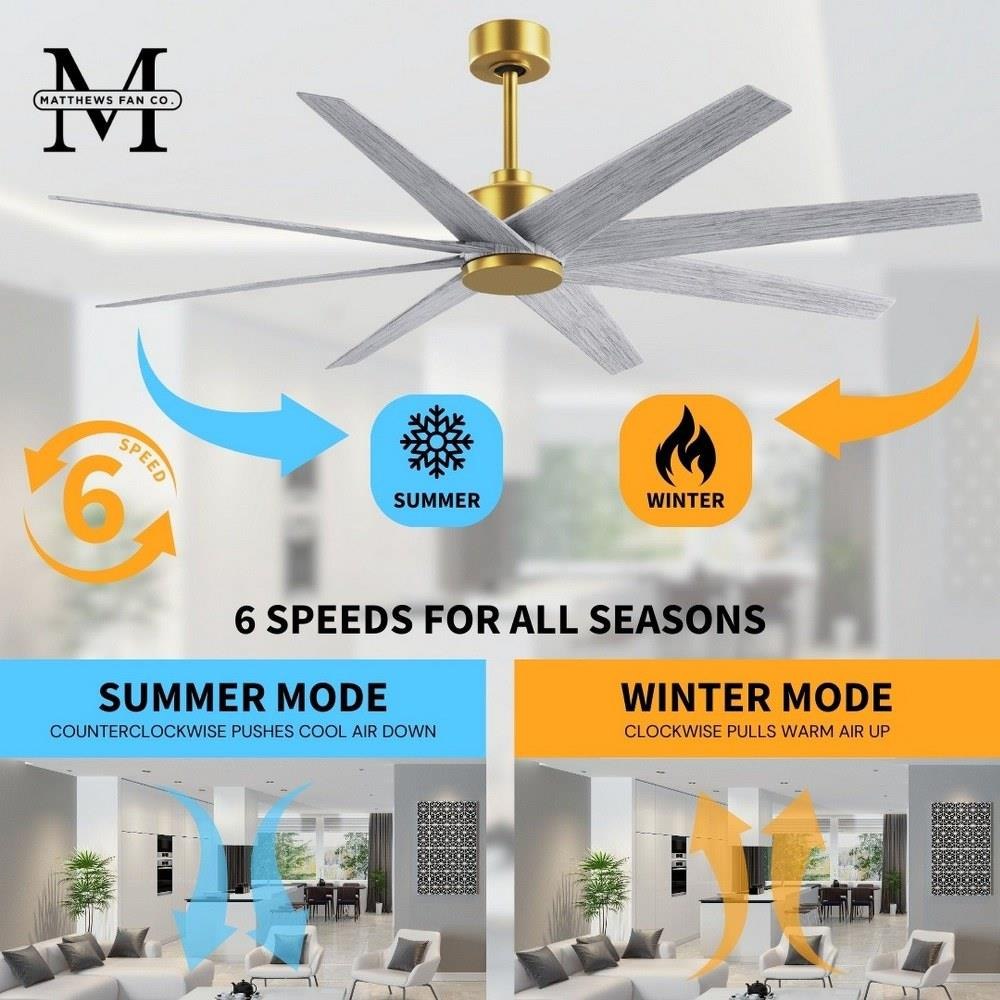 M
MATTHEWS FAN CO.

6
SPEED

SUMMER

WINTER

6 SPEEDS FOR ALL SEASONS

SUMMER MODE
COUNTERCLOCKWISE PUSHES COOL AIR DOWN

WINTER MODE
CLOCKWISE PULLS WARM AIR UP