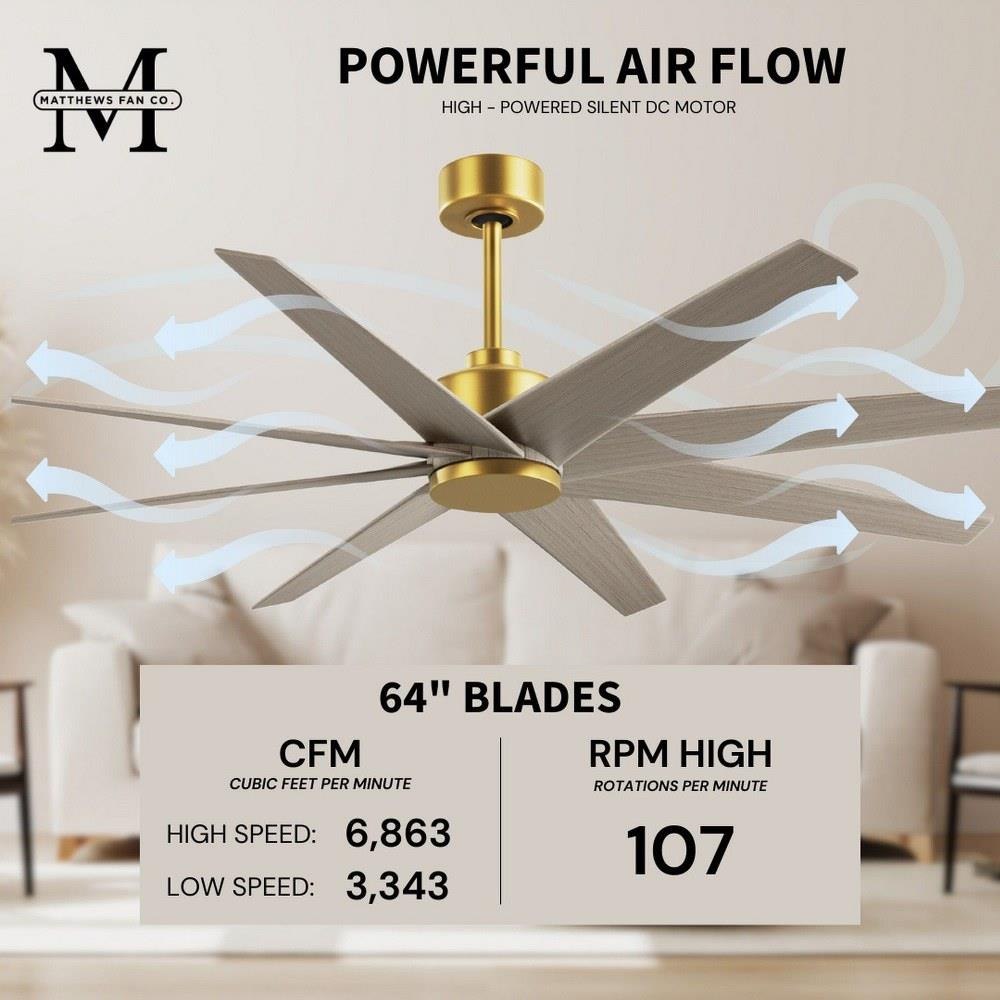 M
MATTHEWS FAN CO.

POWERFUL AIR FLOW
HIGH - POWERED SILENT DC MOTOR

64" BLADES

CFM
CUBIC FEET PER MINUTE

HIGH SPEED: 6,863
LOW SPEED: 3,343

RPM HIGH
ROTATIONS PER MINUTE

107