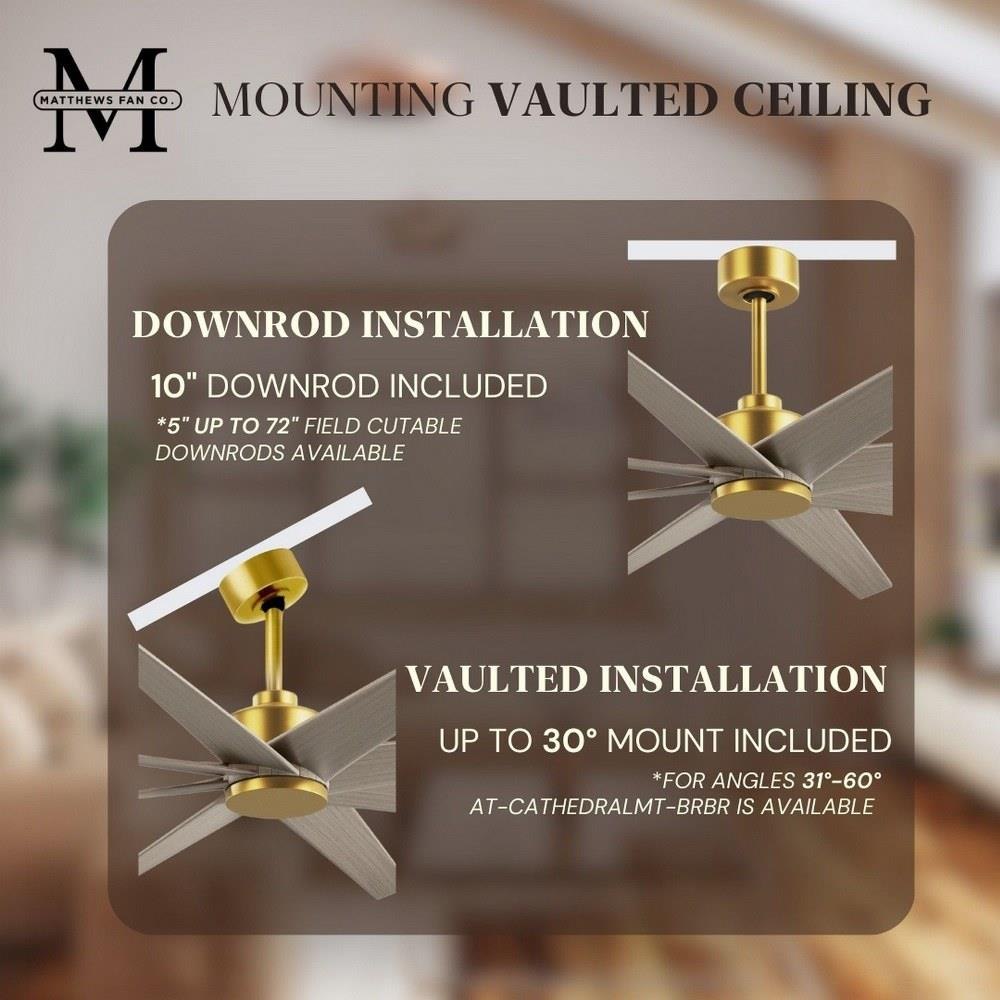 M
MATTHEWS FAN CO.

MOUNTING VAULTED CEILING

DOWNROD INSTALLATION

10" DOWNROD INCLUDED

*5" UP TO 72" FIELD CUTABLE DOWNRODS AVAILABLE

VAULTED INSTALLATION

UP TO 30° MOUNT INCLUDED

*FOR ANGLES 31°-60° AT-CATHEDRALMT-BRBR IS AVAILABLE