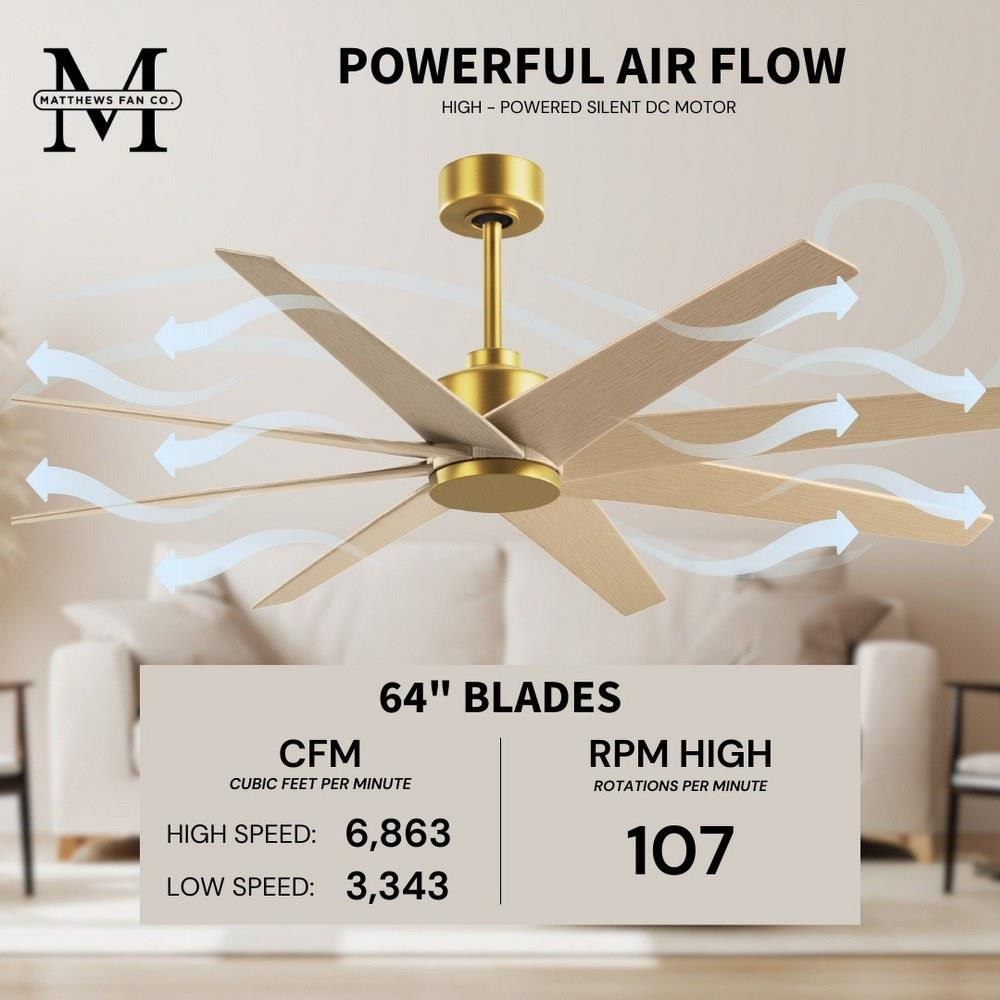 M
MATTHEWS FAN CO.

POWERFUL AIR FLOW
HIGH - POWERED SILENT DC MOTOR

64" BLADES

CFM
CUBIC FEET PER MINUTE
HIGH SPEED: 6,863
LOW SPEED: 3,343

RPM HIGH
ROTATIONS PER MINUTE
107