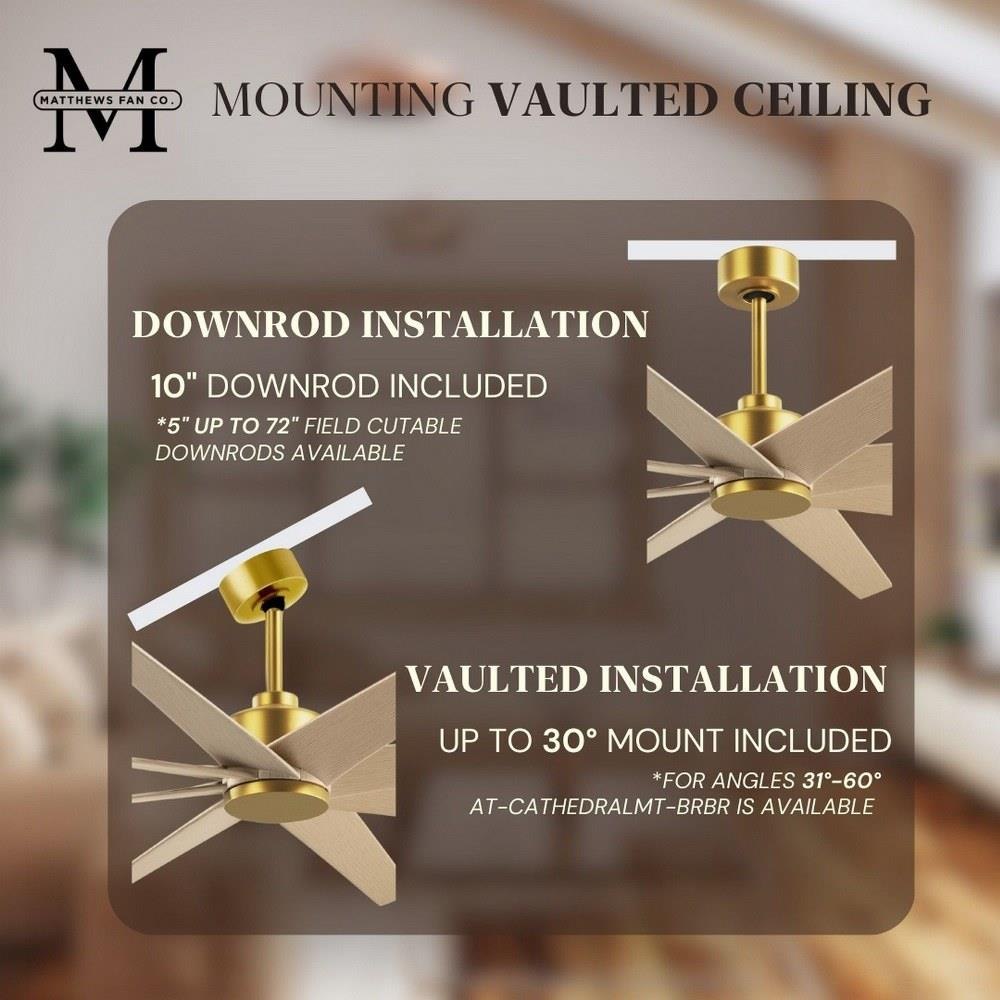 M
MATTHEWS FAN CO.

MOUNTING VAULTED CEILING

DOWNROD INSTALLATION

10" DOWNROD INCLUDED

*5" UP TO 72" FIELD CUTABLE DOWNRODS AVAILABLE

VAULTED INSTALLATION

UP TO 30° MOUNT INCLUDED

*FOR ANGLES 31°-60° AT-CATHEDRALMT-BRBR IS AVAILABLE