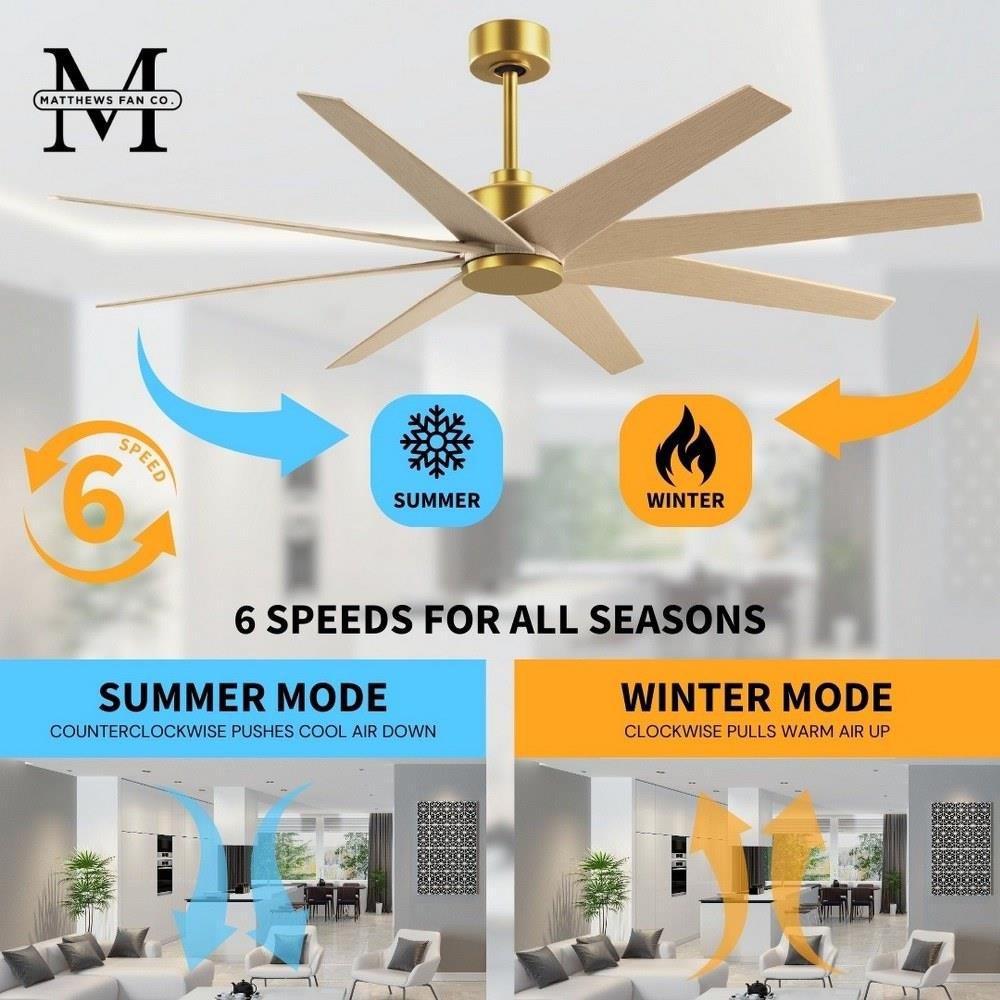 M
MATTHEWS FAN CO.

6
SPEED

SUMMER

WINTER

6 SPEEDS FOR ALL SEASONS

SUMMER MODE
COUNTERCLOCKWISE PUSHES COOL AIR DOWN

WINTER MODE
CLOCKWISE PULLS WARM AIR UP