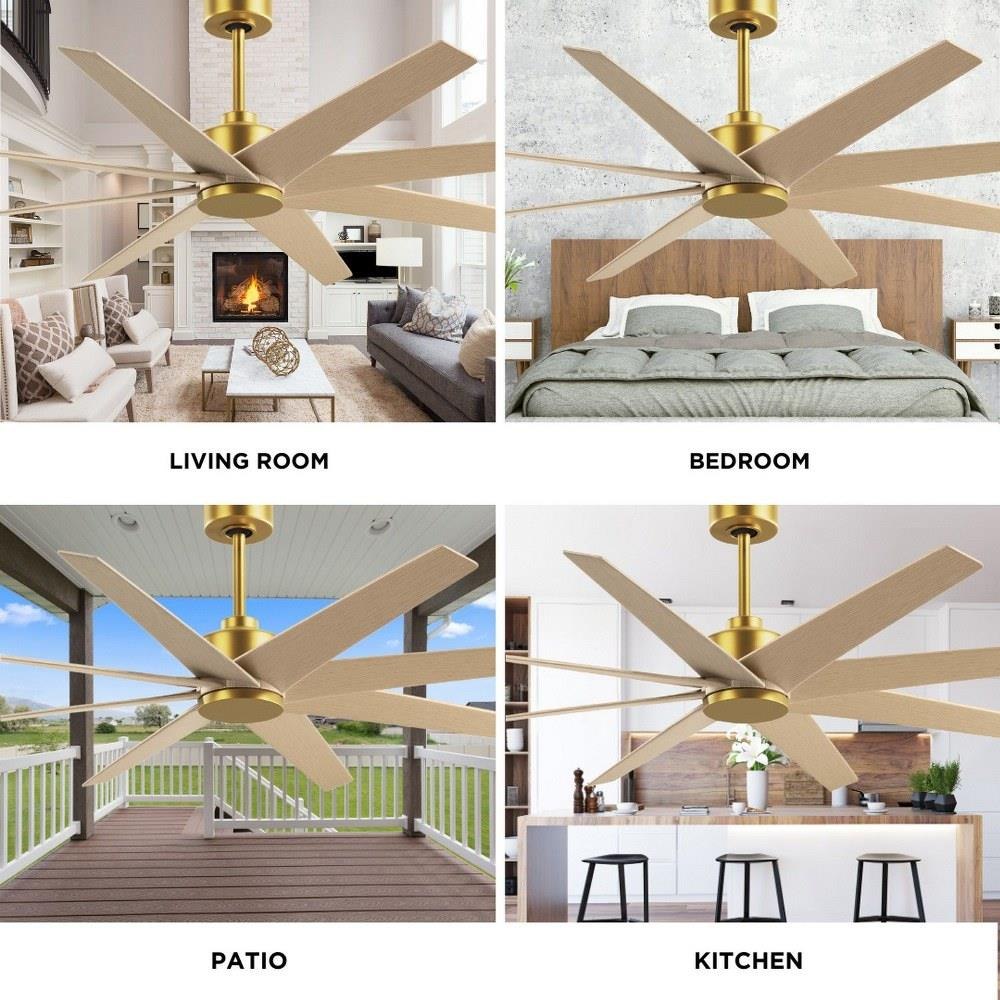 LIVING ROOM

BEDROOM

PATIO

KITCHEN