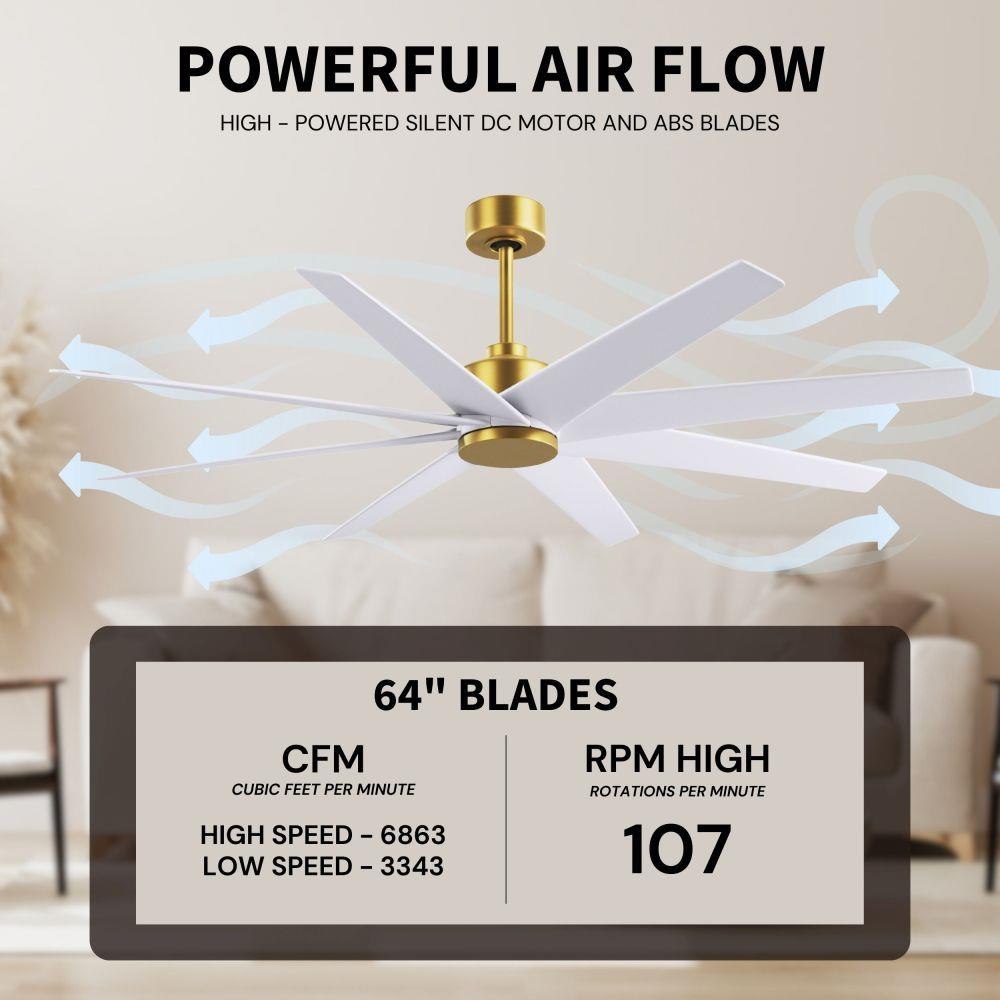 POWERFUL AIR FLOW

HIGH - POWERED SILENT DC MOTOR AND ABS BLADES

64" BLADES

CFM
CUBIC FEET PER MINUTE

HIGH SPEED - 6863
LOW SPEED - 3343

RPM HIGH
ROTATIONS PER MINUTE

107