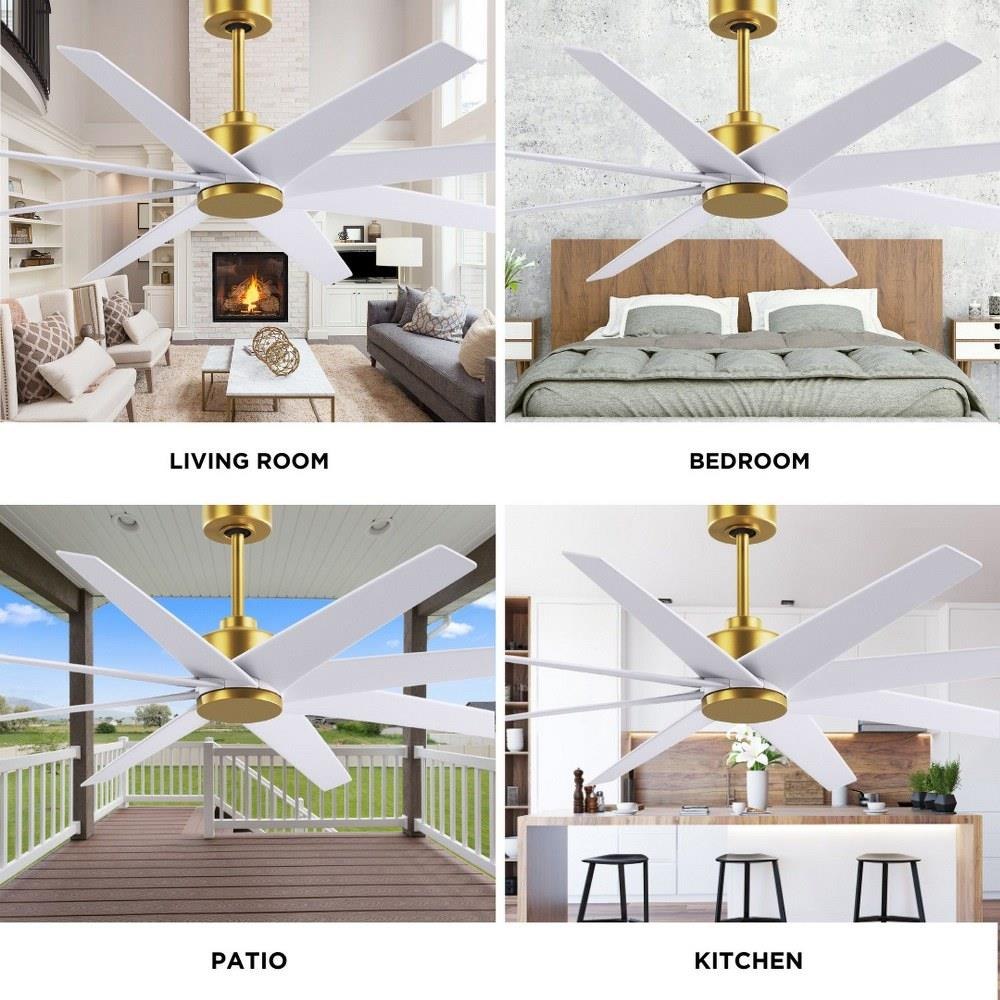 LIVING ROOM

BEDROOM

PATIO

KITCHEN