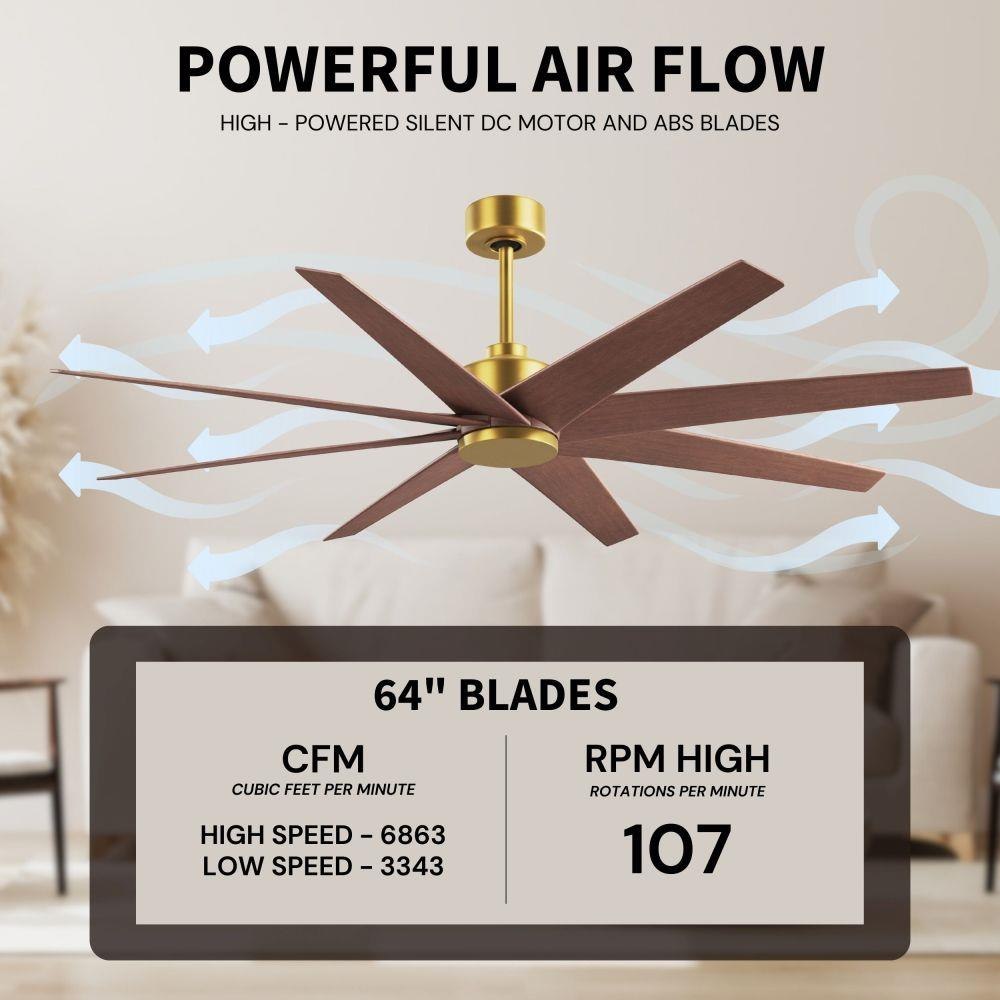 POWERFUL AIR FLOW
HIGH - POWERED SILENT DC MOTOR AND ABS BLADES

64" BLADES

CFM
CUBIC FEET PER MINUTE
HIGH SPEED - 6863
LOW SPEED - 3343

RPM HIGH
ROTATIONS PER MINUTE
107