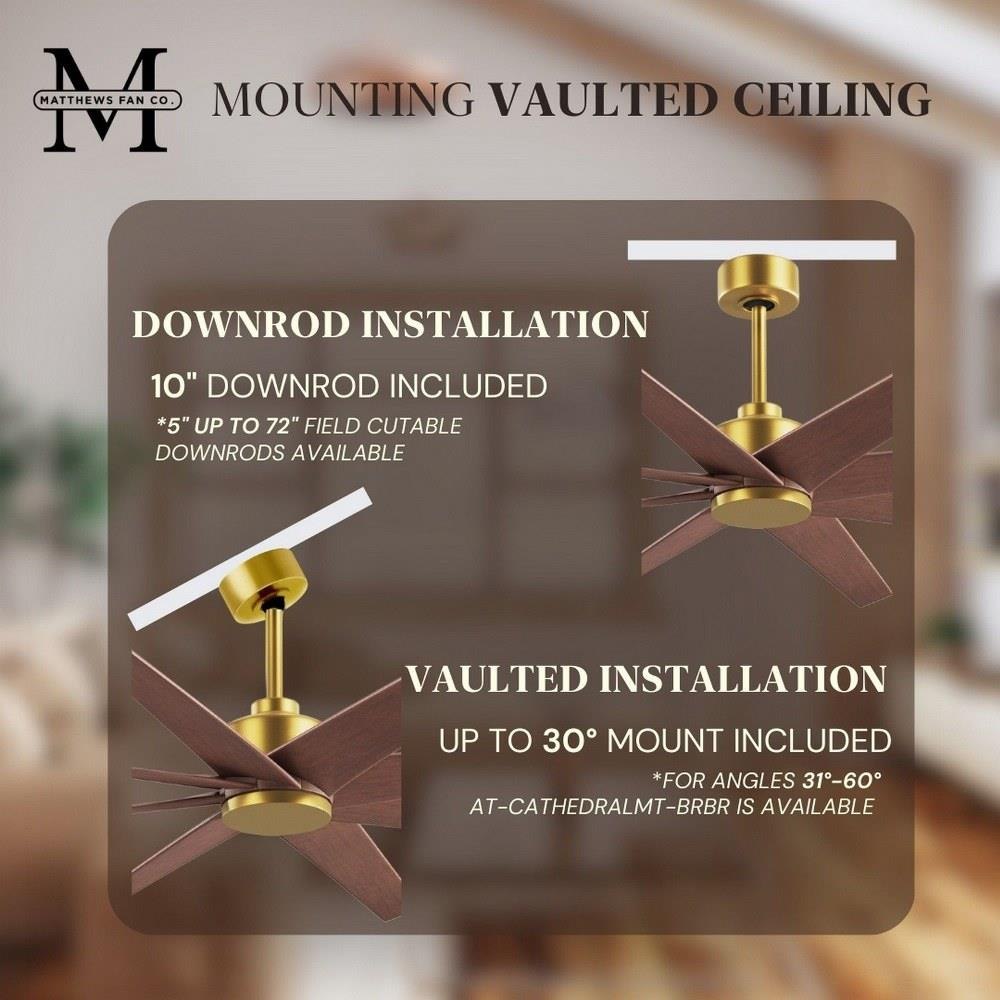 M
MATTHEWS FAN CO.

MOUNTING VAULTED CEILING

DOWNROD INSTALLATION

10" DOWNROD INCLUDED

*5" UP TO 72" FIELD CUTABLE DOWNRODS AVAILABLE

VAULTED INSTALLATION

UP TO 30° MOUNT INCLUDED

*FOR ANGLES 31°-60° AT-CATHEDRALMT-BRBR IS AVAILABLE