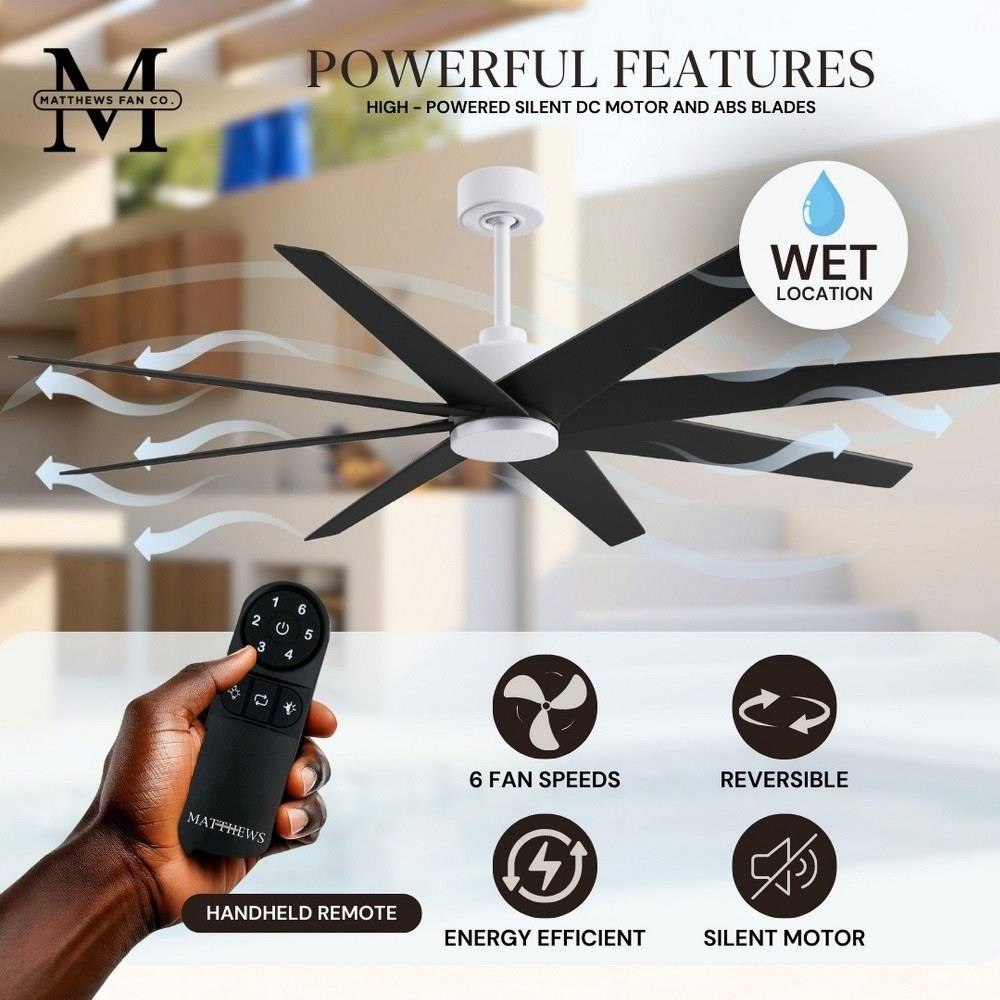 M
MATTHEWS FAN CO.

POWERFUL FEATURES
HIGH - POWERED SILENT DC MOTOR AND ABS BLADES

WET
LOCATION

1
6
2
5
3
4

MATTHEWS

HANDHELD REMOTE

6 FAN SPEEDS

REVERSIBLE

ENERGY EFFICIENT

SILENT MOTOR