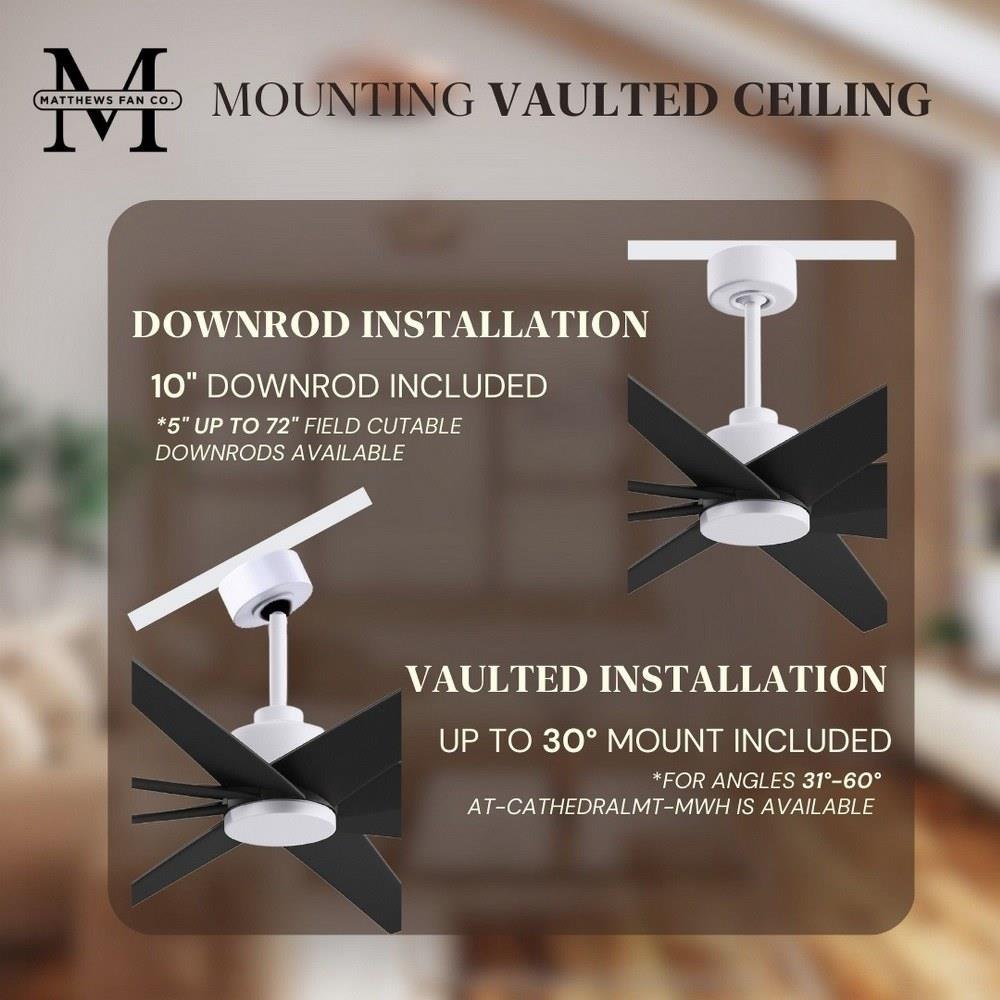 M
MATTHEWS FAN CO.

MOUNTING VAULTED CEILING

DOWNROD INSTALLATION

10" DOWNROD INCLUDED

*5" UP TO 72" FIELD CUTABLE DOWNRODS AVAILABLE

VAULTED INSTALLATION

UP TO 30° MOUNT INCLUDED

*FOR ANGLES 31°-60° AT-CATHEDRALMT-MWH IS AVAILABLE