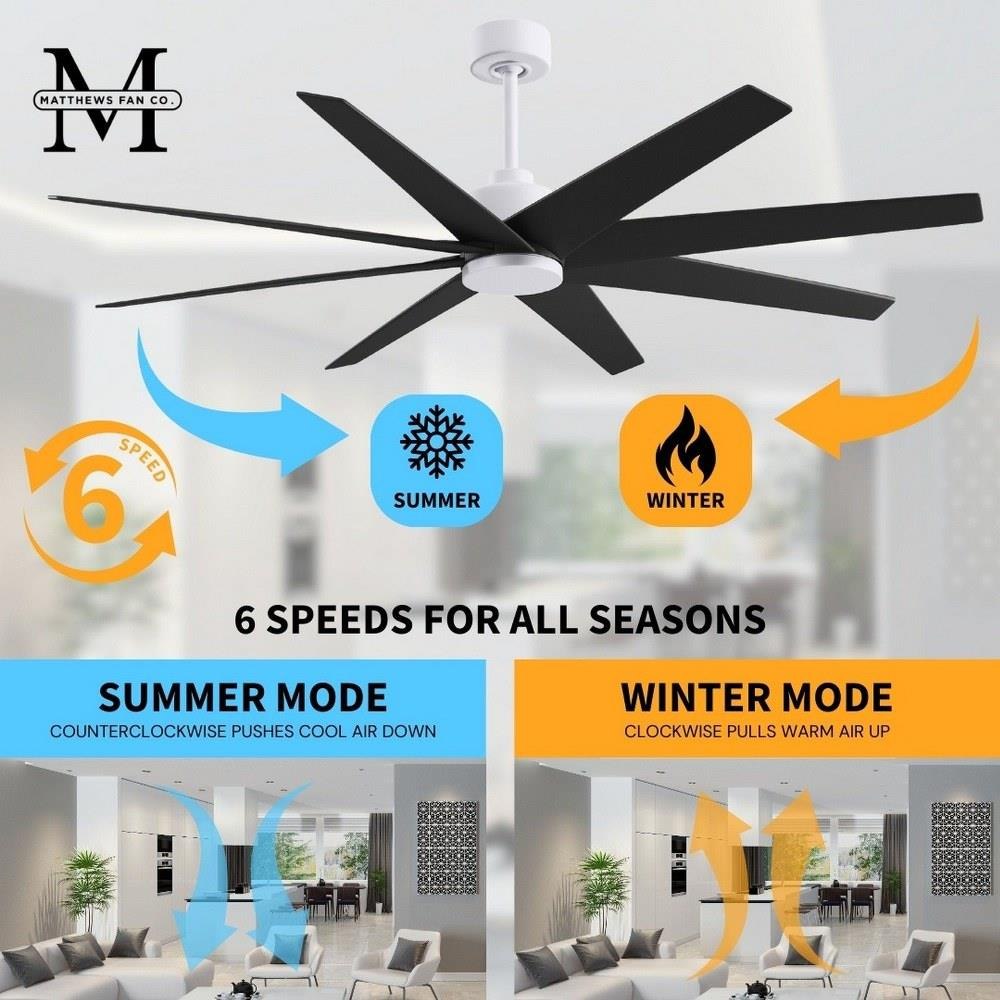 M
MATTHEWS FAN CO.

6
SPEED

SUMMER

WINTER

6 SPEEDS FOR ALL SEASONS

SUMMER MODE
COUNTERCLOCKWISE PUSHES COOL AIR DOWN

WINTER MODE
CLOCKWISE PULLS WARM AIR UP