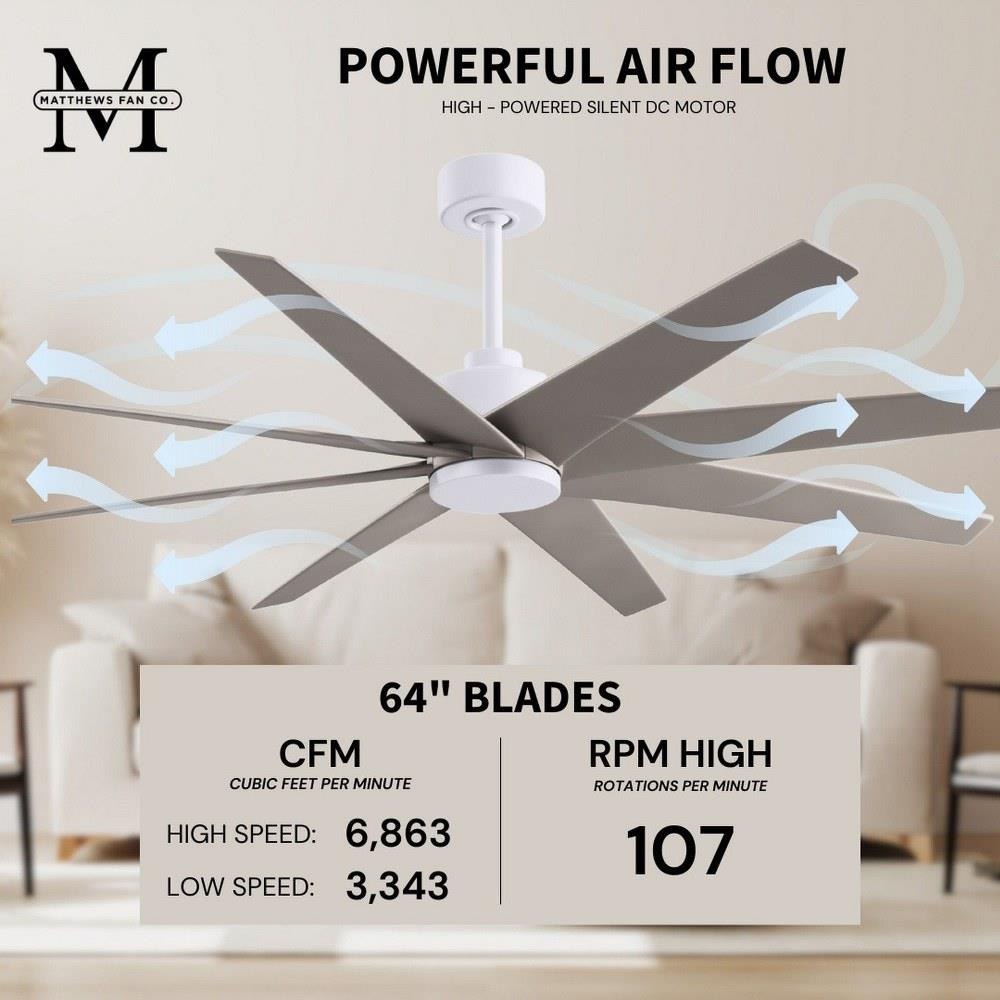 M
MATTHEWS FAN CO.

POWERFUL AIR FLOW
HIGH - POWERED SILENT DC MOTOR

64" BLADES

CFM
CUBIC FEET PER MINUTE

HIGH SPEED: 6,863
LOW SPEED: 3,343

RPM HIGH
ROTATIONS PER MINUTE

107