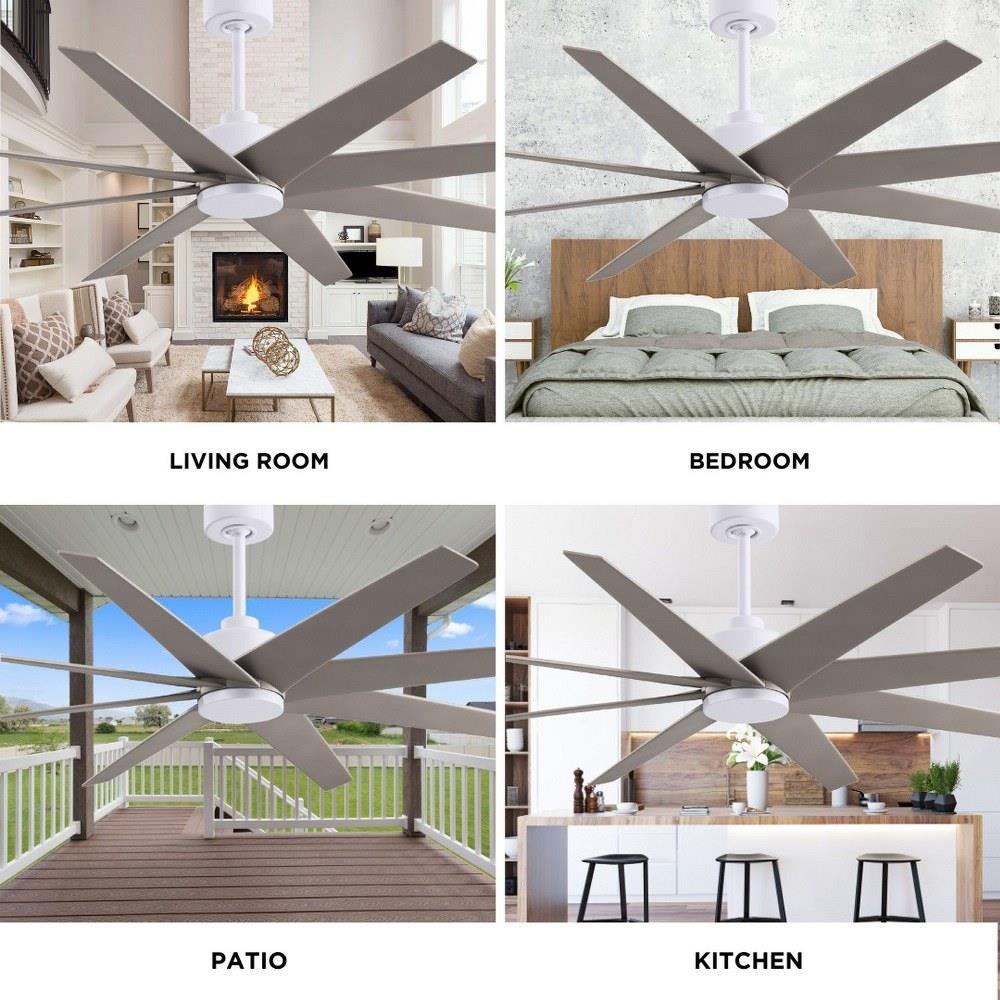 LIVING ROOM

BEDROOM

PATIO

KITCHEN